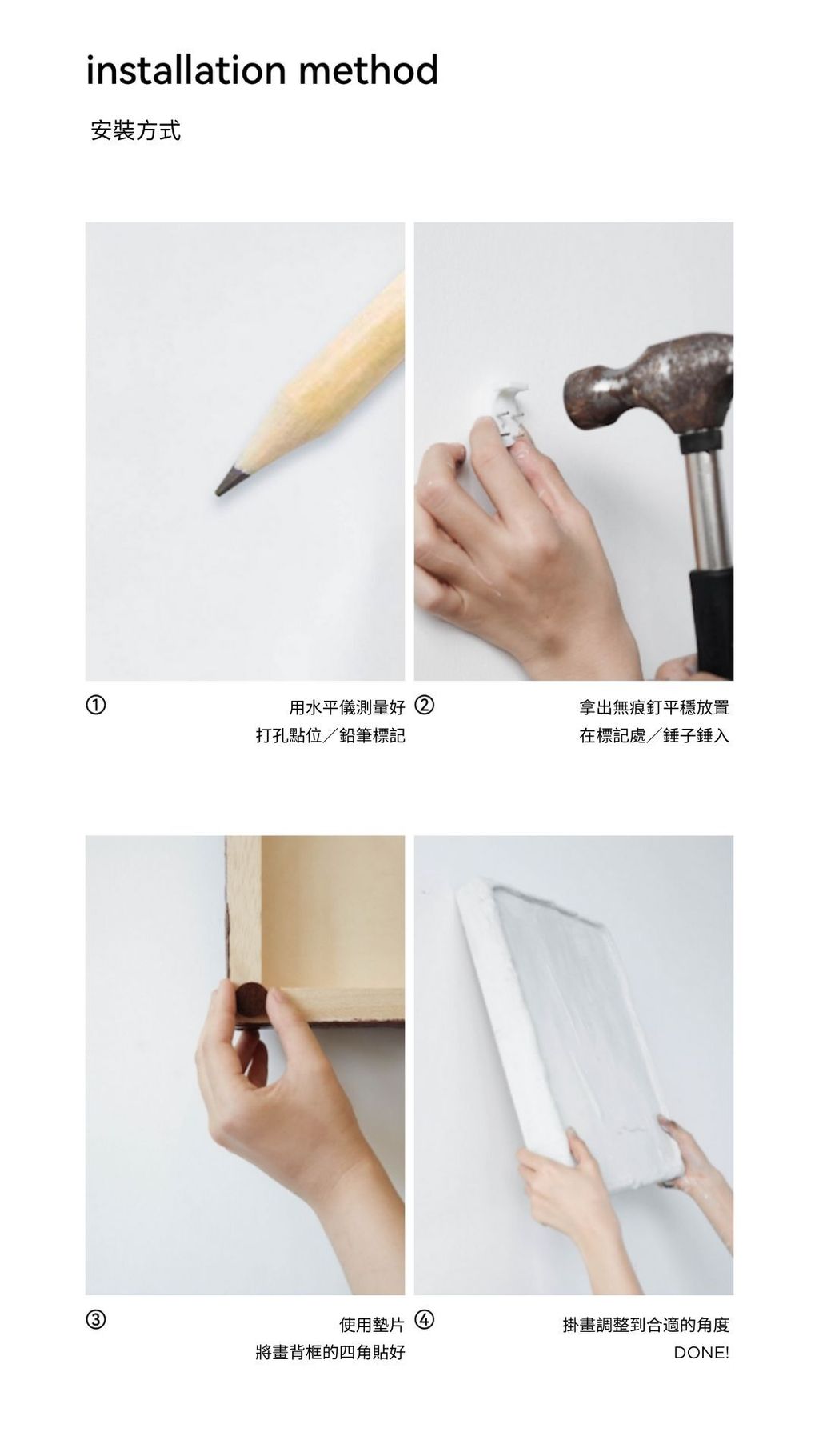 installation method

安裝方式

①

用水平儀測量好
打孔點位／鉛筆標記

②

拿出無痕釘平穩放置
在標記處／錘子錘入

③

使用墊片
將畫背框的四角貼好

④

掛畫調整到合適的角度
DONE!