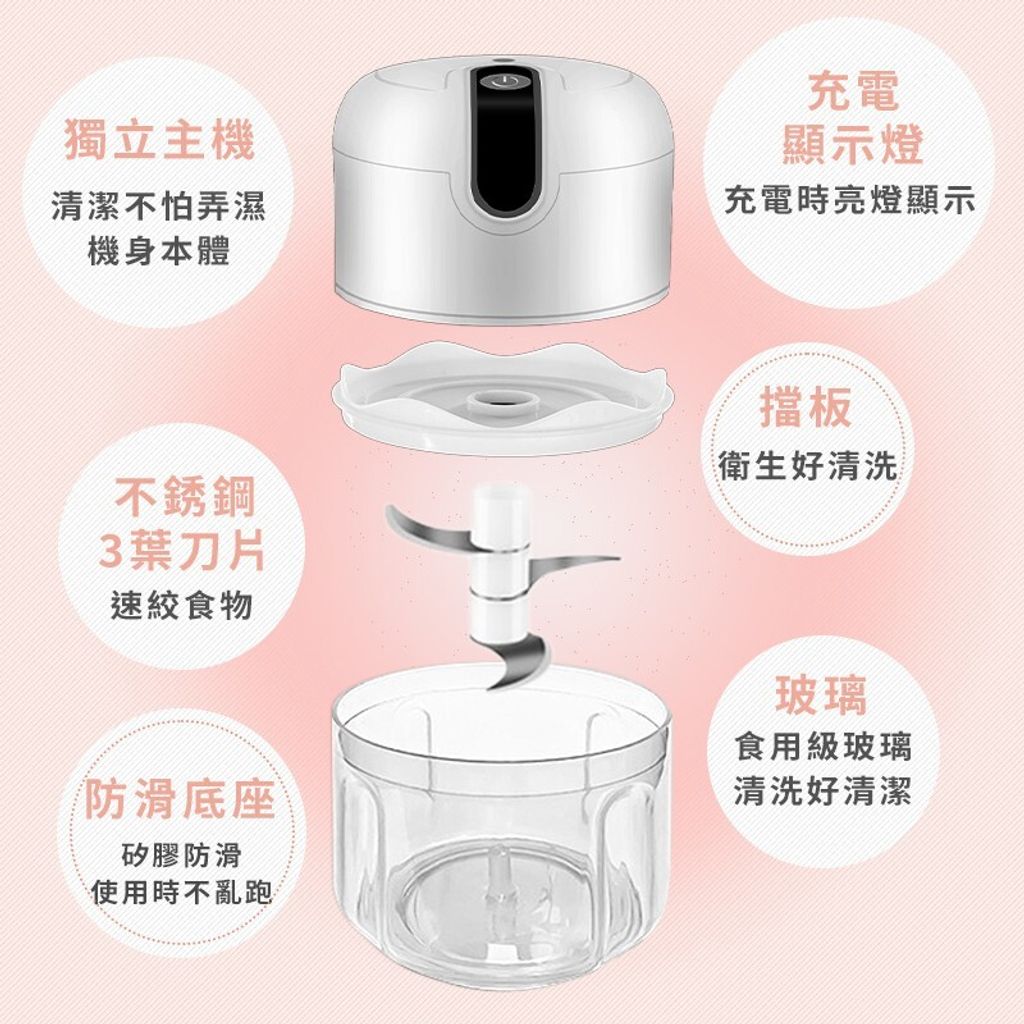 獨立主機

清潔不怕弄濕
機身本體

充電
顯示燈

充電時亮燈顯示

擋板

衛生好清洗

不銹鋼
3葉刀片

速絞食物

玻璃

食用級玻璃
清洗好清潔

防滑底座

矽膠防滑
使用時不亂跑