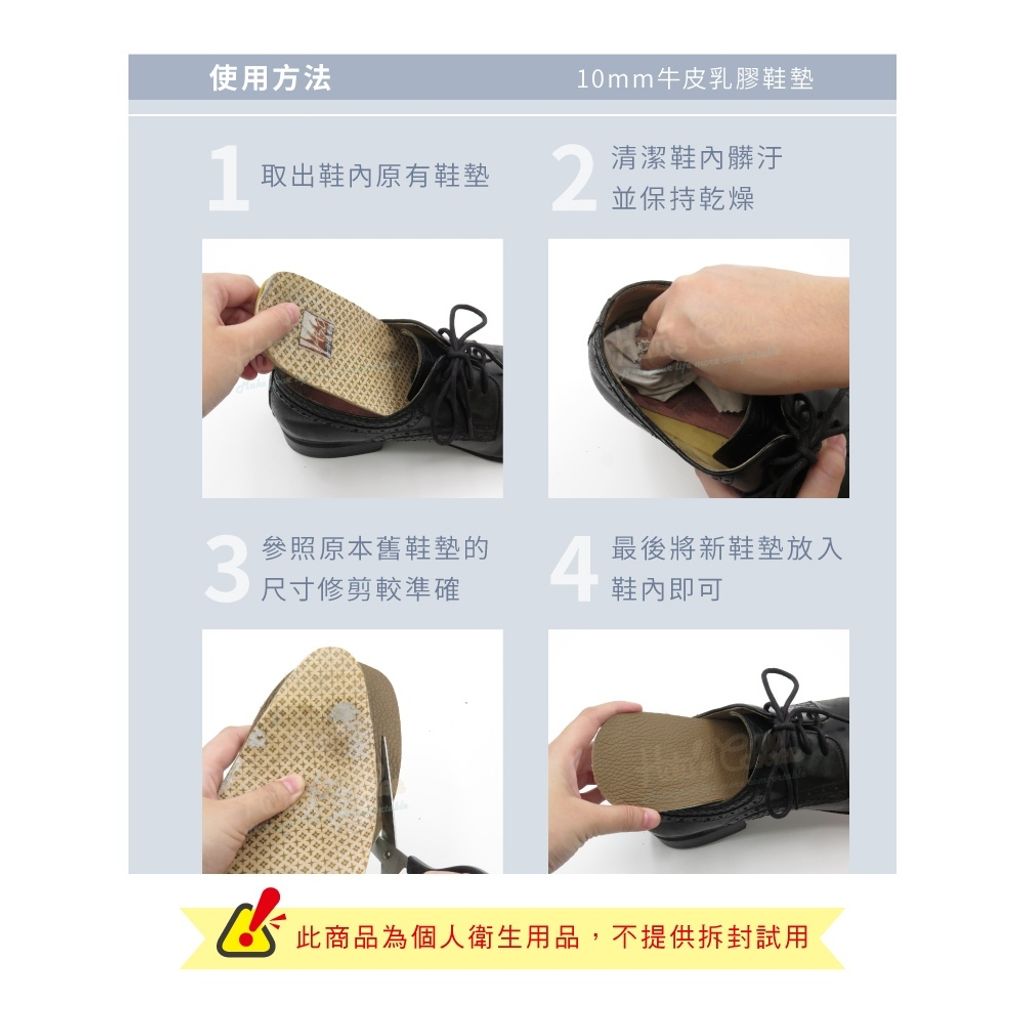 使用方法

10mm牛皮乳膠鞋墊

1 取出鞋內原有鞋墊

2 清潔鞋內髒汙並保持乾燥

3 參照原本舊鞋墊的尺寸修剪較準確

4 最後將新鞋墊放入鞋內即可

此商品為個人衛生用品，不提供拆封試用