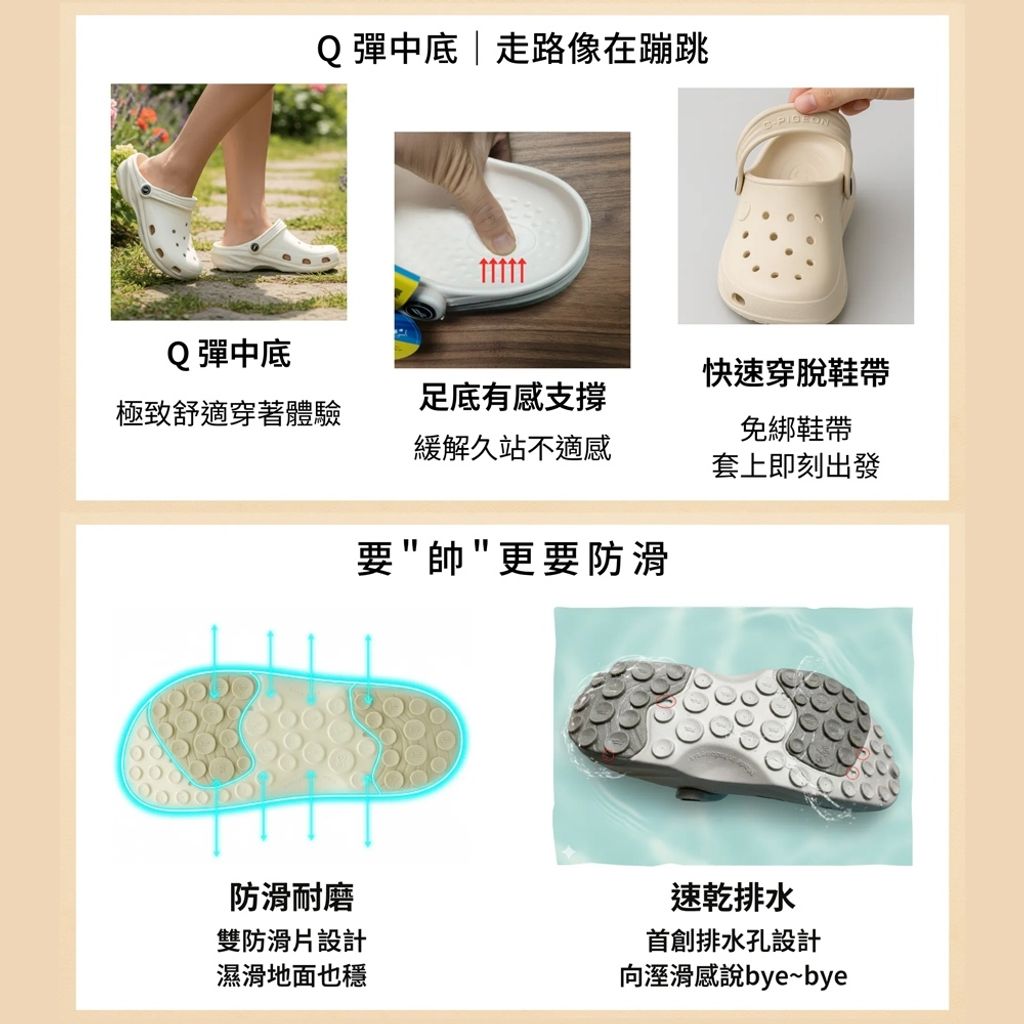 Q 彈中底｜走路像在蹦跳

Q 彈中底
極致舒適穿著體驗

足底有感支撐
緩解久站不適感

G-PIGEON

快速穿脫鞋帶
免綁鞋帶
套上即刻出發

要"帥"更要防滑

防滑耐磨
雙防滑片設計
濕滑地面也穩

速乾排水
首創排水孔設計
向溼滑感說bye~bye