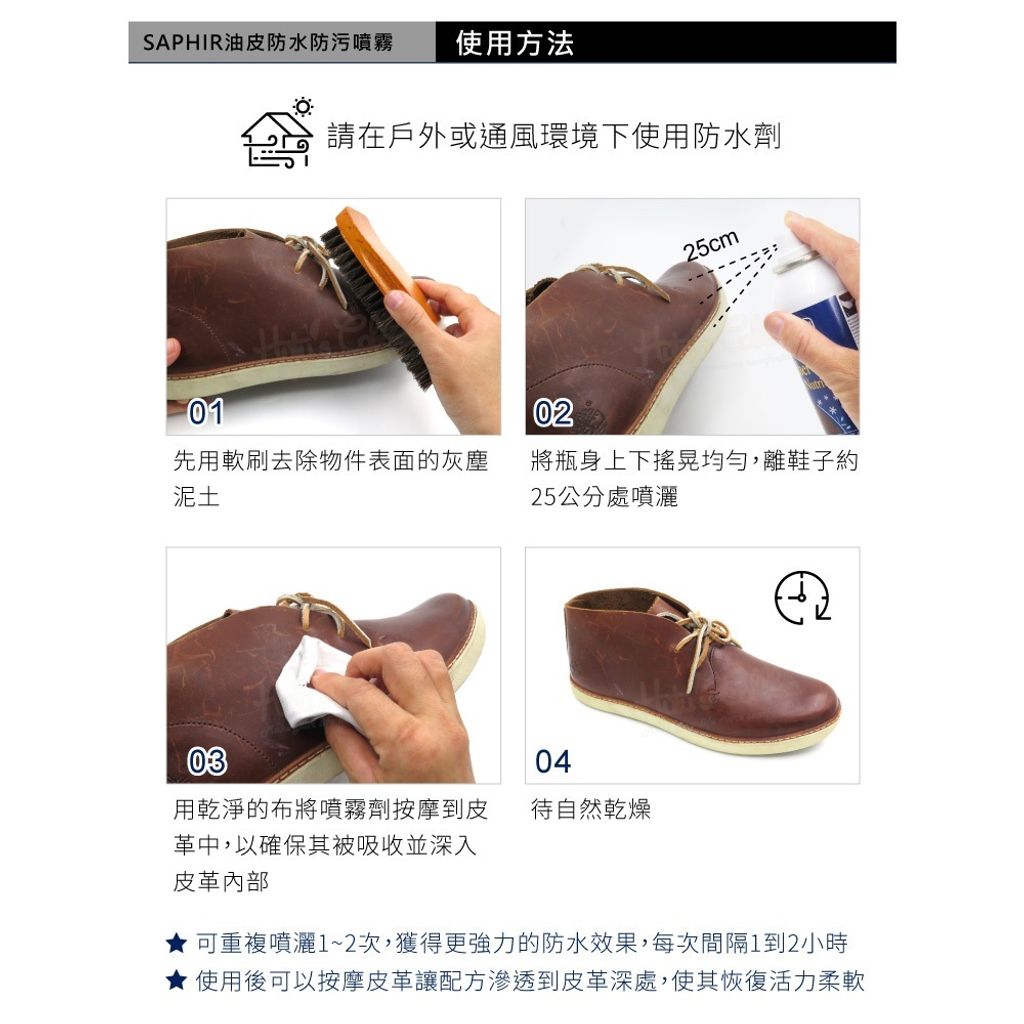 SAPHIR油皮防水防污噴霧 使用方法

請在戶外或通風環境下使用防水劑

25cm

01

先用軟刷去除物件表面的灰塵泥土

02

將瓶身上下搖晃均勻，離鞋子約25公分處噴灑

03

用乾淨的布將噴霧劑按摩到皮革中，以確保其被吸收並深入皮革內部

04

待自然乾燥

★ 可重複噴灑1~2次，獲得更強力的防水效果，每次間隔1到2小時
★ 使用後可以按摩皮革讓配方滲透到皮革深處，使其恢復活力柔軟