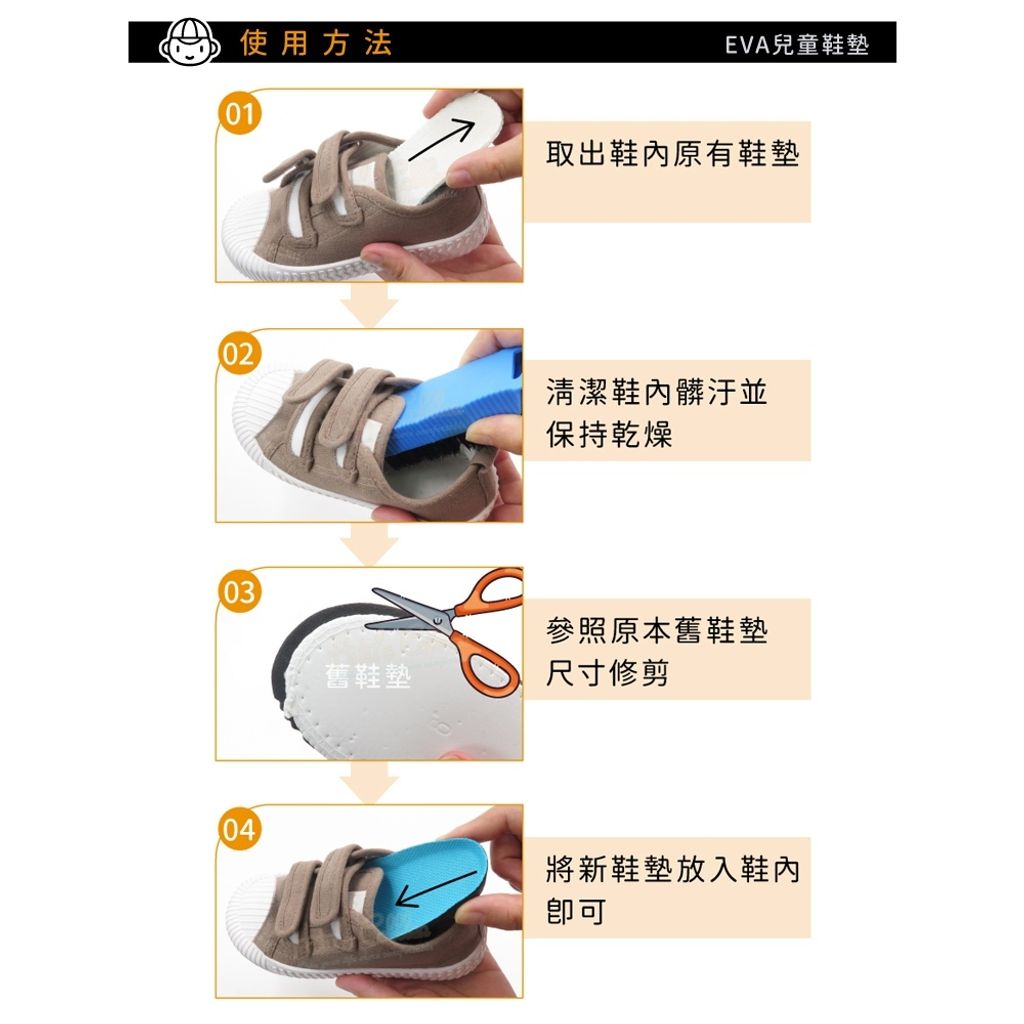 使用方法

EVA兒童鞋墊

01

取出鞋內原有鞋墊

02

清潔鞋內髒汙並保持乾燥

03

舊鞋墊

參照原本舊鞋墊尺寸修剪

04

將新鞋墊放入鞋內即可