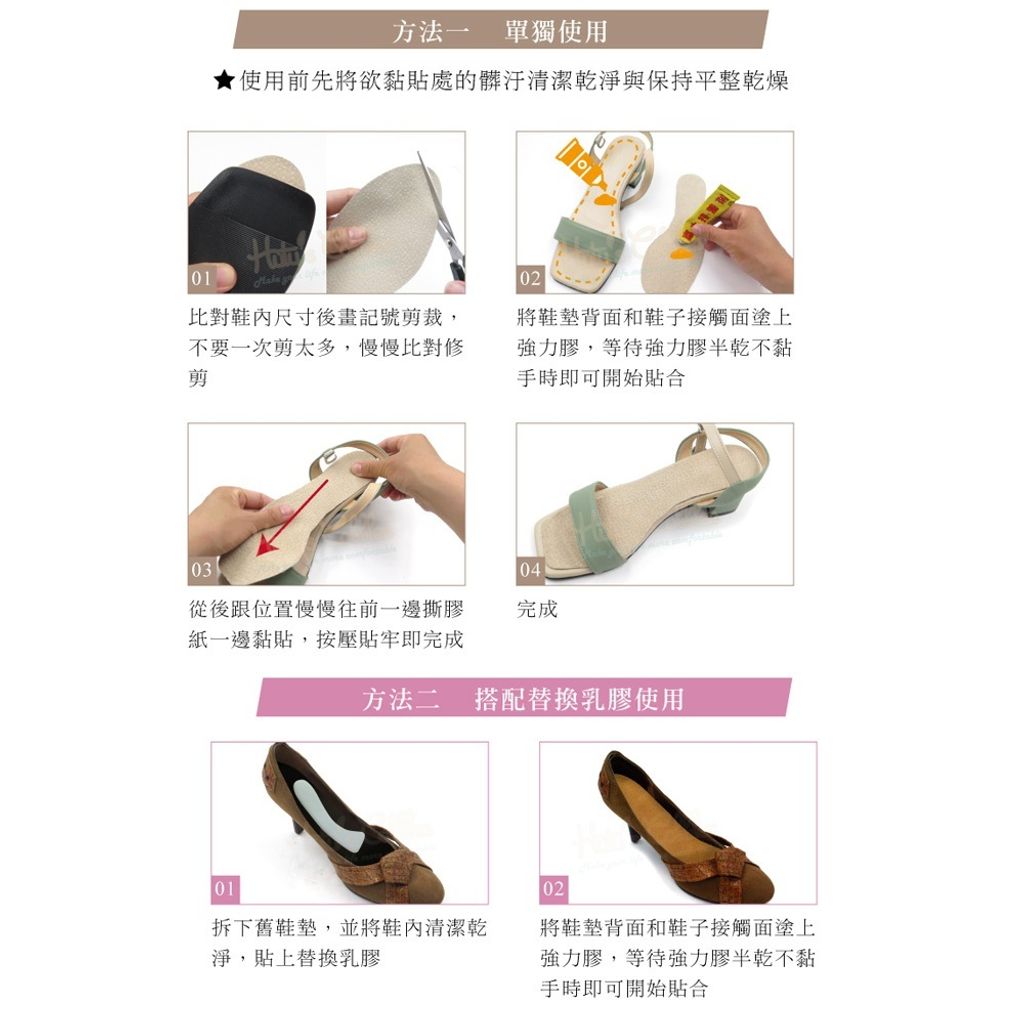 方法一　單獨使用

★使用前先將欲黏貼處的髒汙清潔乾淨與保持平整乾燥

01

比對鞋內尺寸後畫記號剪裁，不要一次剪太多，慢慢比對修剪

02

將鞋墊背面和鞋子接觸面塗上強力膠，等待強力膠半乾不黏手時即可開始貼合

03

從後跟位置慢慢往前一邊撕膠紙一邊黏貼，按壓貼牢即完成

04

完成

方法二　搭配替換乳膠使用

01

拆下舊鞋墊，並將鞋內清潔乾淨，貼上替換乳膠

02

將鞋墊背面和鞋子接觸面塗上強力膠，等待強力膠半乾不黏手時即可開始貼合