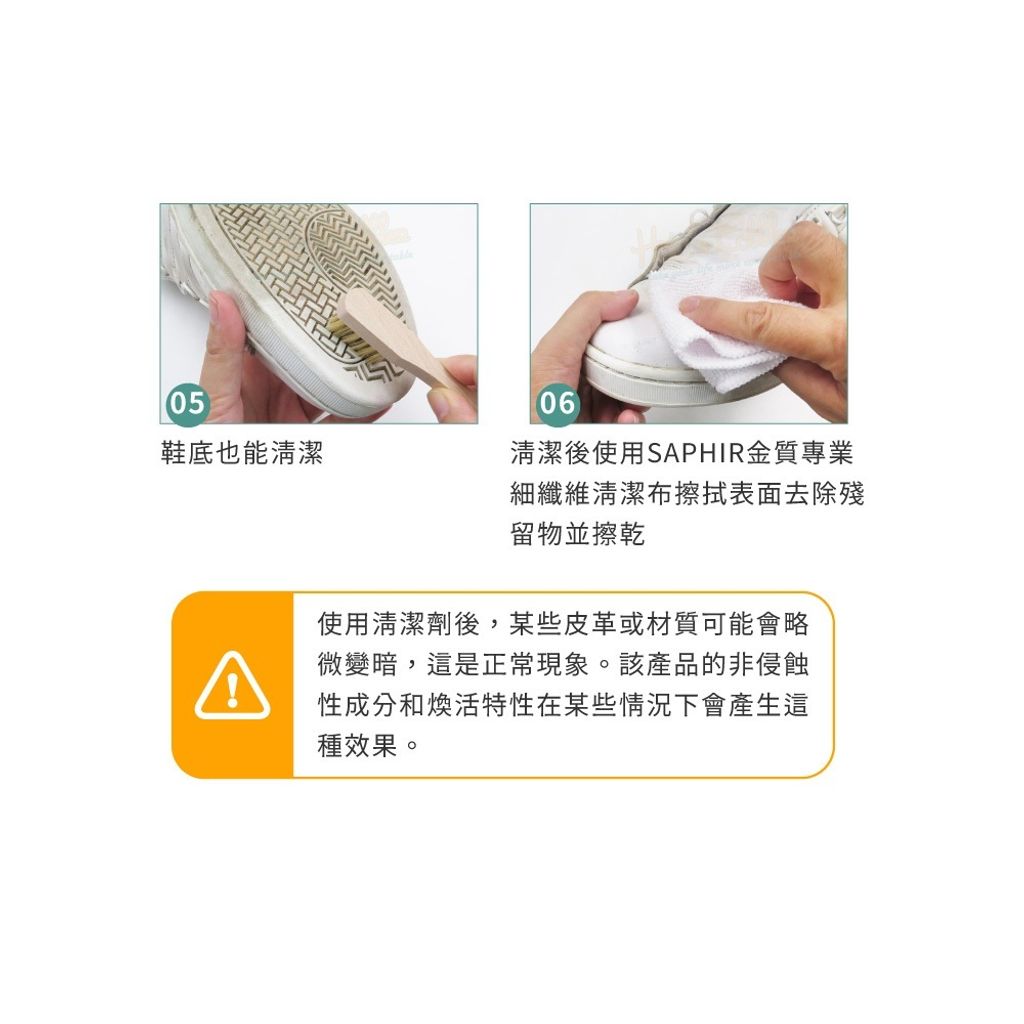 05

鞋底也能清潔

06

清潔後使用SAPHIR金質專業細纖維清潔布擦拭表面去除殘留物並擦乾

使用清潔劑後，某些皮革或材質可能會略微變暗，這是正常現象。該產品的非侵蝕性成分和煥活特性在某些情況下會產生這種效果。