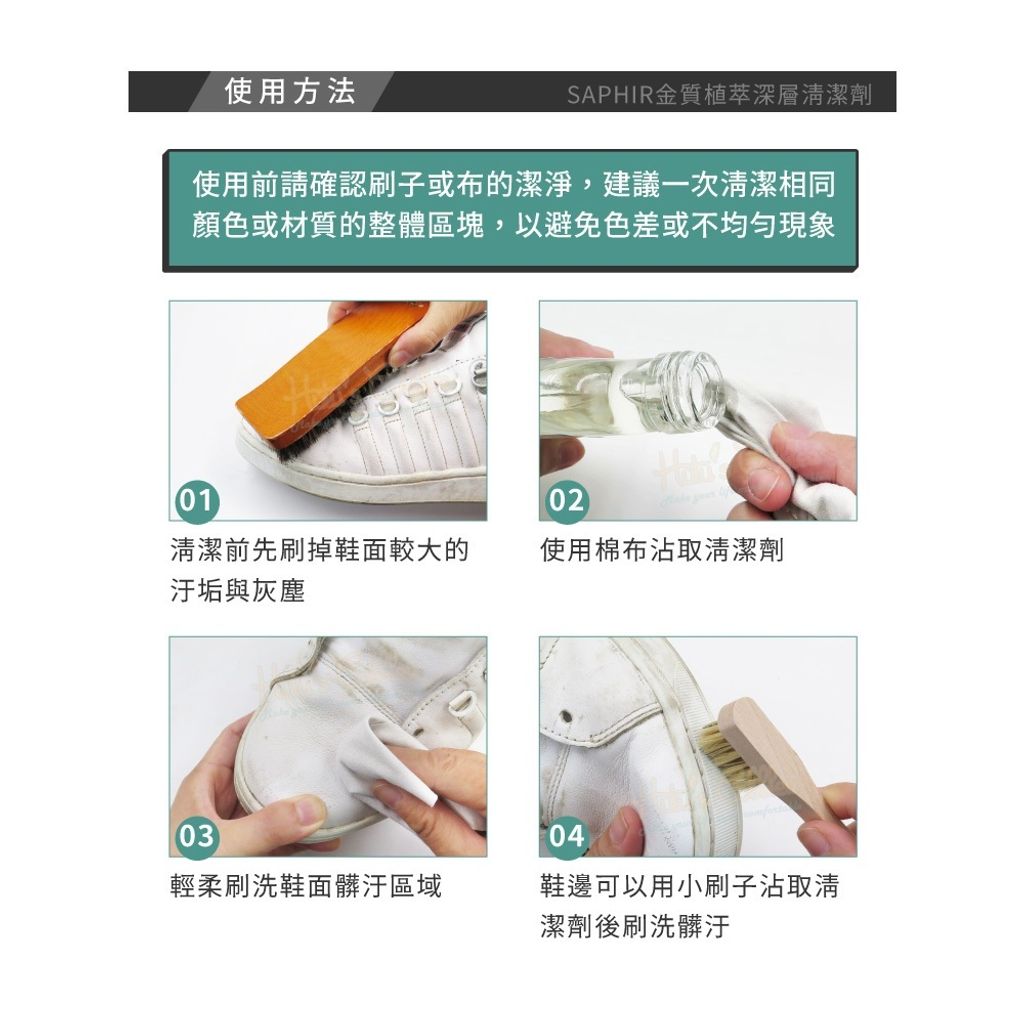 使用方法

SAPHIR金質植萃深層清潔劑

使用前請確認刷子或布的潔淨，建議一次清潔相同顏色或材質的整體區塊，以避免色差或不均勻現象

01

清潔前先刷掉鞋面較大的汙垢與灰塵

02

使用棉布沾取清潔劑

03

輕柔刷洗鞋面髒汙區域

04

鞋邊可以用小刷子沾取清潔劑後刷洗髒汙