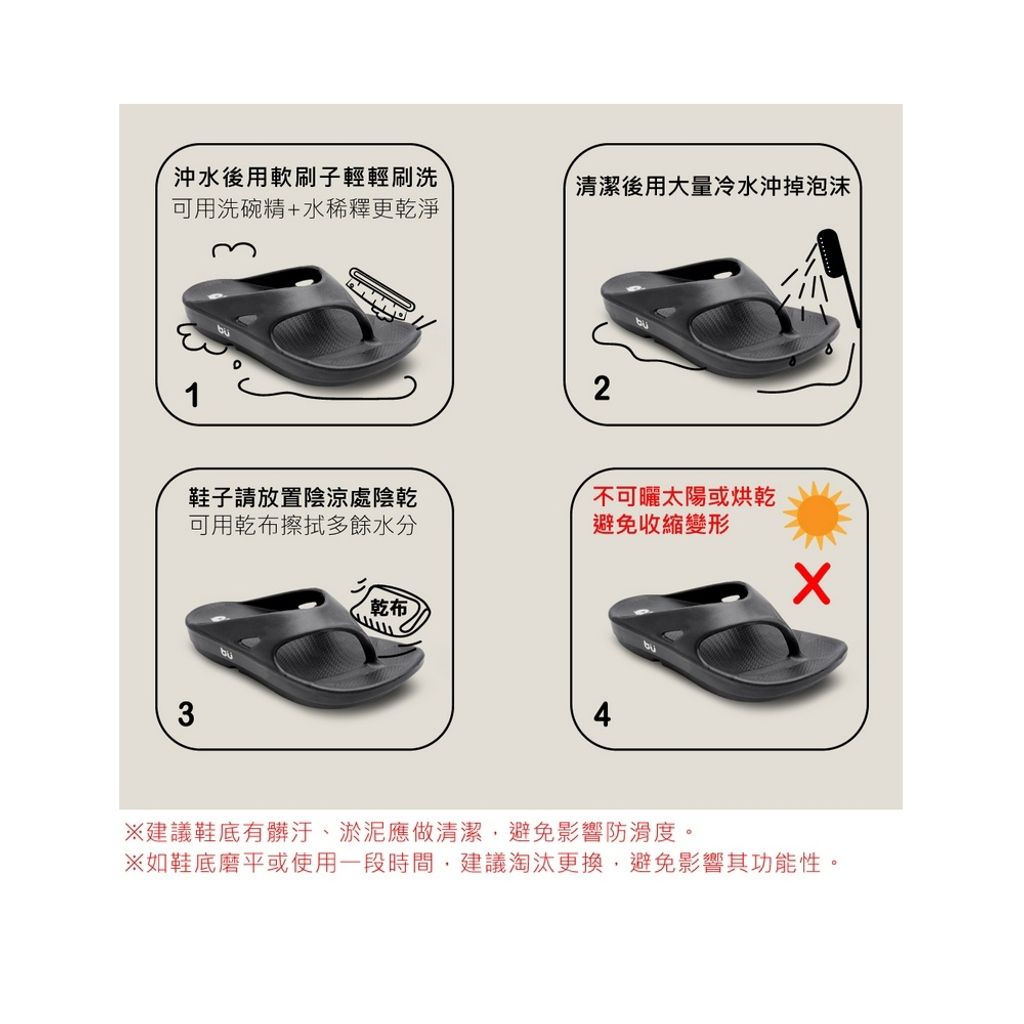 沖水後用軟刷子輕輕刷洗
可用洗碗精+水稀釋更乾淨

bu

1

清潔後用大量冷水沖掉泡沫

bu

2

鞋子請放置陰涼處陰乾
可用乾布擦拭多餘水分

乾布

bu

3

不可曬太陽或烘乾
避免收縮變形

bu

4

※建議鞋底有髒汙、淤泥應做清潔，避免影響防滑度。
※如鞋底磨平或使用一段時間，建議淘汰更換，避免影響其功能性。