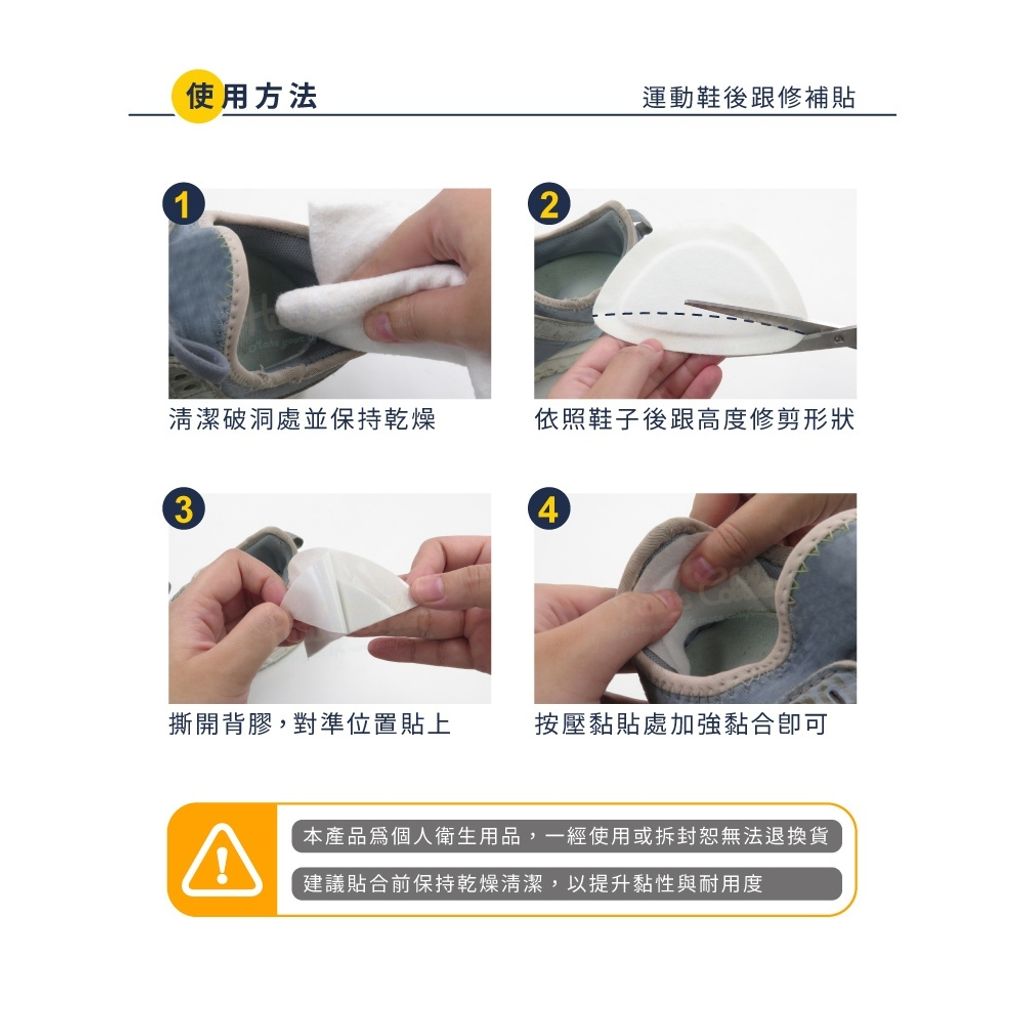 使用方法

運動鞋後跟修補貼

1

清潔破洞處並保持乾燥

2

依照鞋子後跟高度修剪形狀

3

撕開背膠，對準位置貼上

4

按壓黏貼處加強黏合即可

本產品爲個人衛生用品，一經使用或拆封恕無法退換貨

建議貼合前保持乾燥清潔，以提升黏性與耐用度