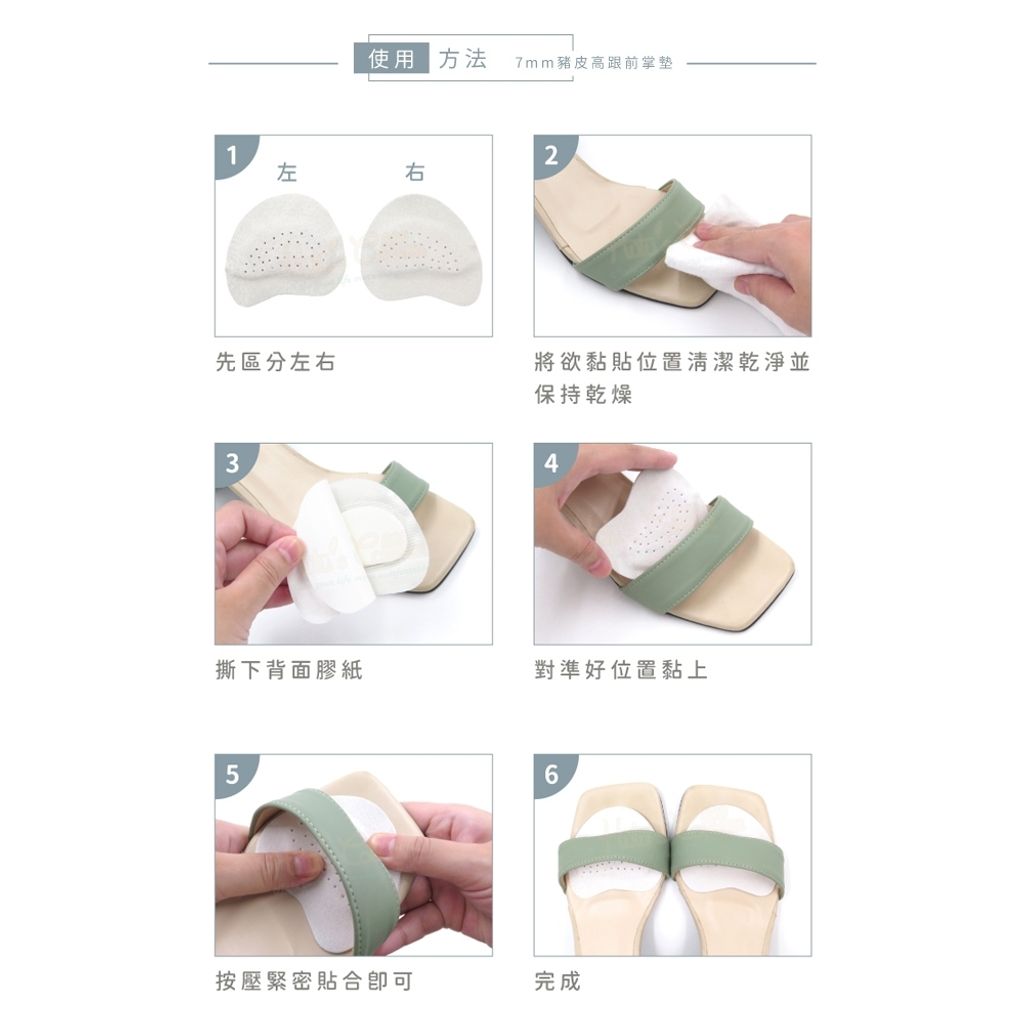 使用 方法 7mm豬皮高跟前掌墊

1
左 右

先區分左右

2

將欲黏貼位置清潔乾淨並保持乾燥

3

撕下背面膠紙

4

對準好位置黏上

5

按壓緊密貼合即可

6

完成