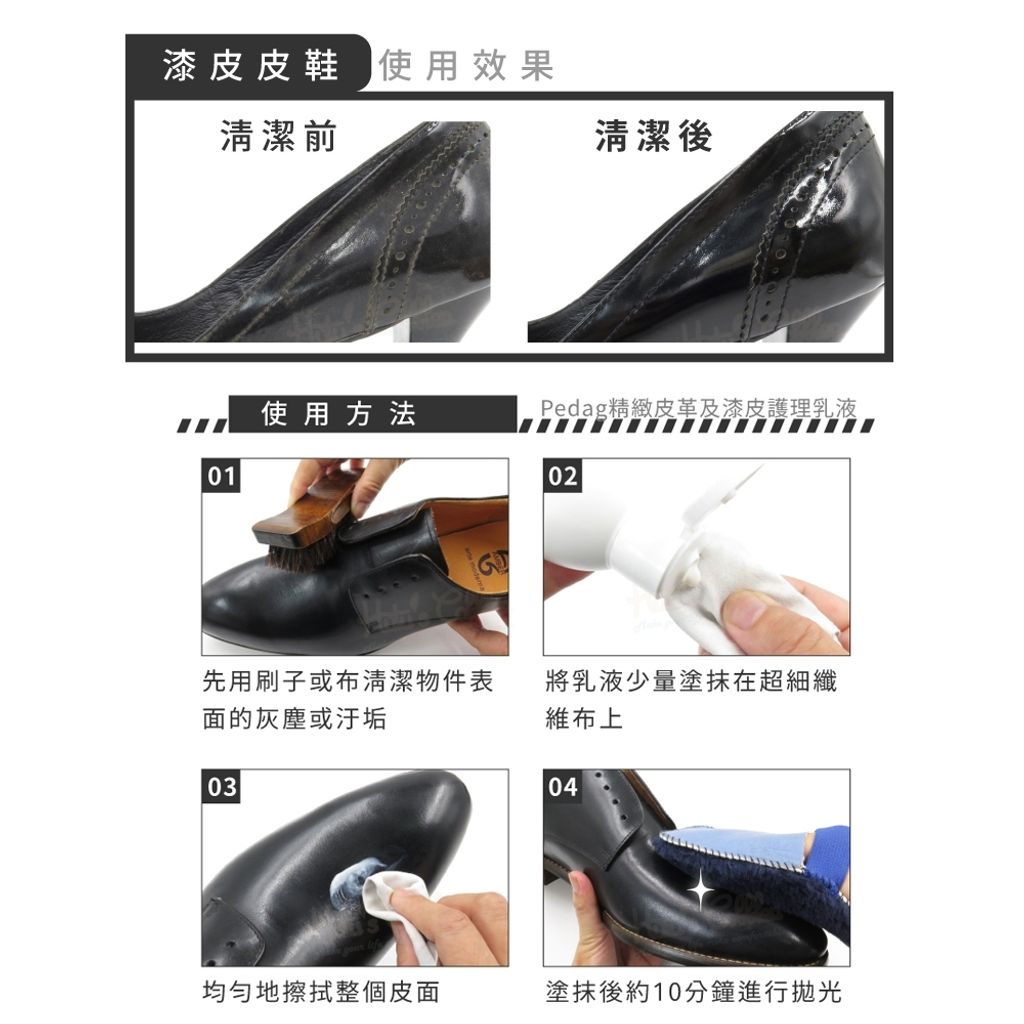 漆皮皮鞋 使用效果

清潔前

清潔後

使用方法

Pedag精緻皮革及漆皮護理乳液

01

先用刷子或布清潔物件表面的灰塵或汙垢

02

將乳液少量塗抹在超細纖維布上

03

均勻地擦拭整個皮面

04

塗抹後約10分鐘進行拋光