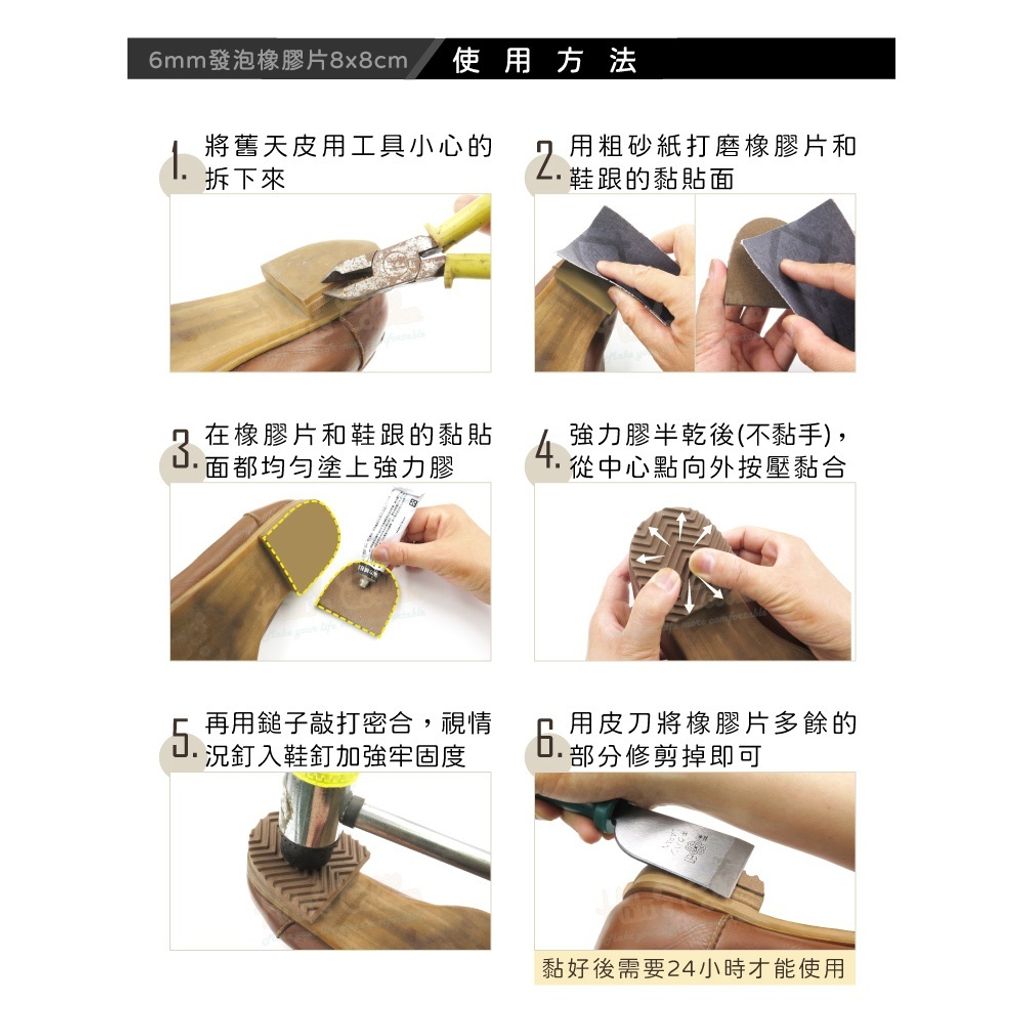 6mm發泡橡膠片8x8cm 使用方法

1. 將舊天皮用工具小心的拆下來

2. 用粗砂紙打磨橡膠片和鞋跟的黏貼面

3. 在橡膠片和鞋跟的黏貼面都均勻塗上強力膠

4. 強力膠半乾後(不黏手)，從中心點向外按壓黏合

5. 再用鎚子敲打密合，視情況釘入鞋釘加強牢固度

6. 用皮刀將橡膠片多餘的部分修剪掉即可

黏好後需要24小時才能使用