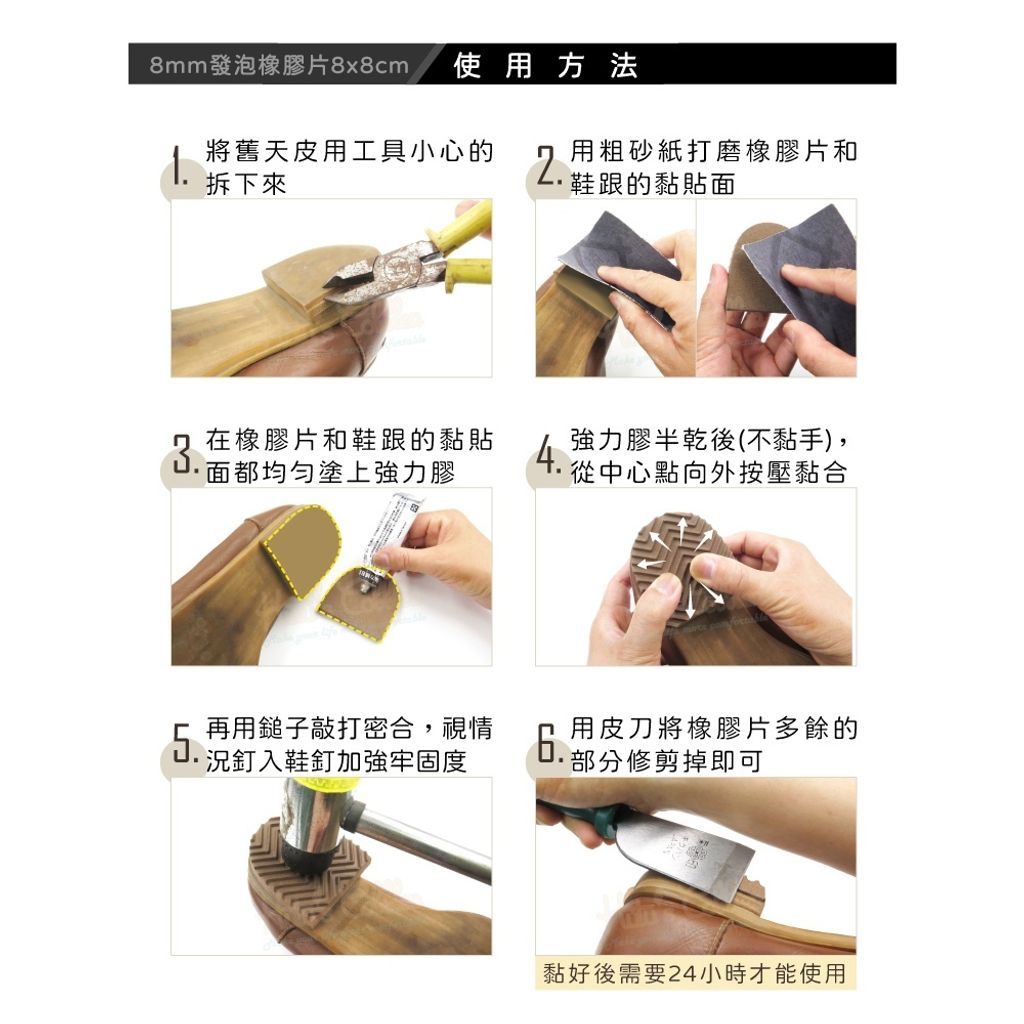 8mm發泡橡膠片8x8cm 使用方法

1. 將舊天皮用工具小心的拆下來

2. 用粗砂紙打磨橡膠片和鞋跟的黏貼面

3. 在橡膠片和鞋跟的黏貼面都均勻塗上強力膠

4. 強力膠半乾後(不黏手)，從中心點向外按壓黏合

5. 再用鎚子敲打密合，視情況釘入鞋釘加強牢固度

6. 用皮刀將橡膠片多餘的部分修剪掉即可

黏好後需要24小時才能使用