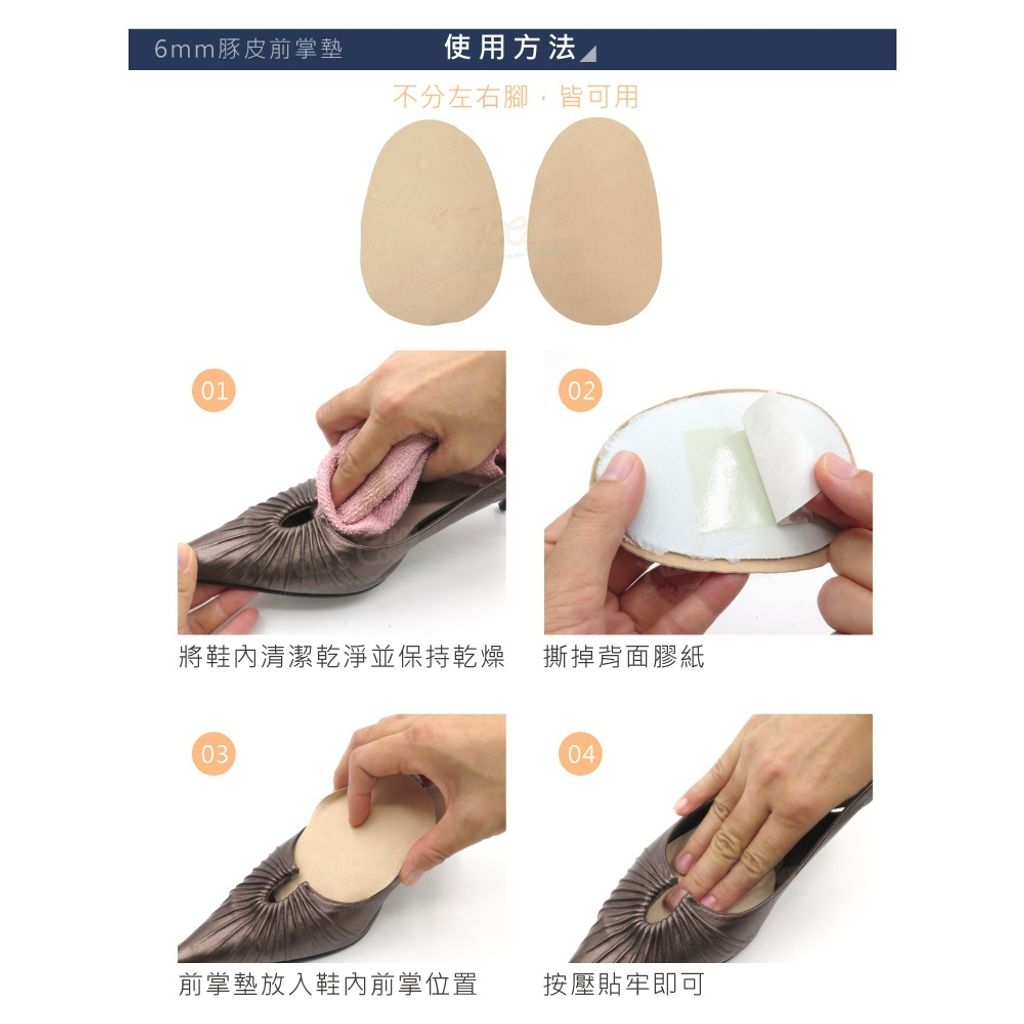 6mm豚皮前掌墊 使用方法

不分左右腳，皆可用

01

將鞋內清潔乾淨並保持乾燥

02

撕掉背面膠紙

03

前掌墊放入鞋內前掌位置

04

按壓貼牢即可