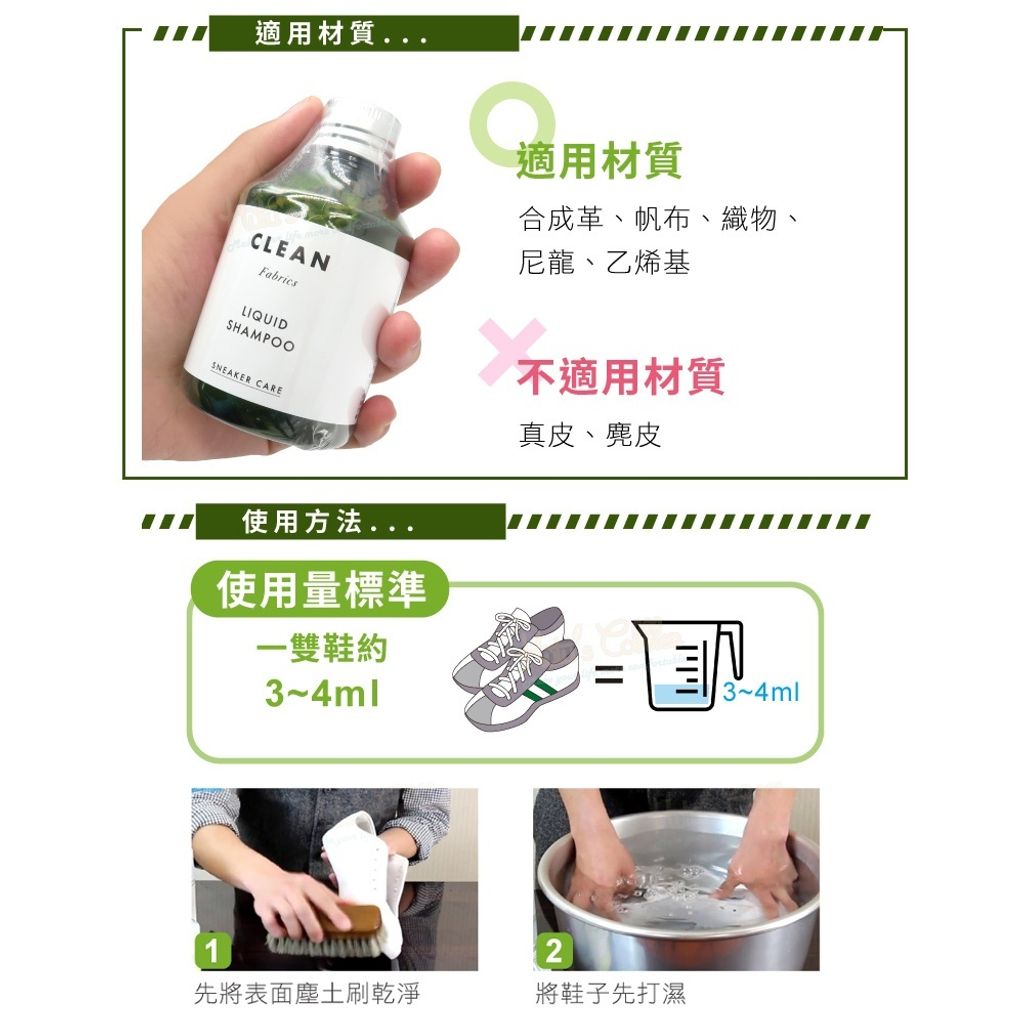 適用材質...

CLEAN
Fabrics
LIQUID SHAMPOO
SNEAKER CARE

適用材質
合成革、帆布、織物、尼龍、乙烯基

不適用材質
真皮、麂皮

使用方法...

使用量標準
一雙鞋約
3~4ml
=
3~4ml

1
先將表面塵土刷乾淨

2
將鞋子先打濕