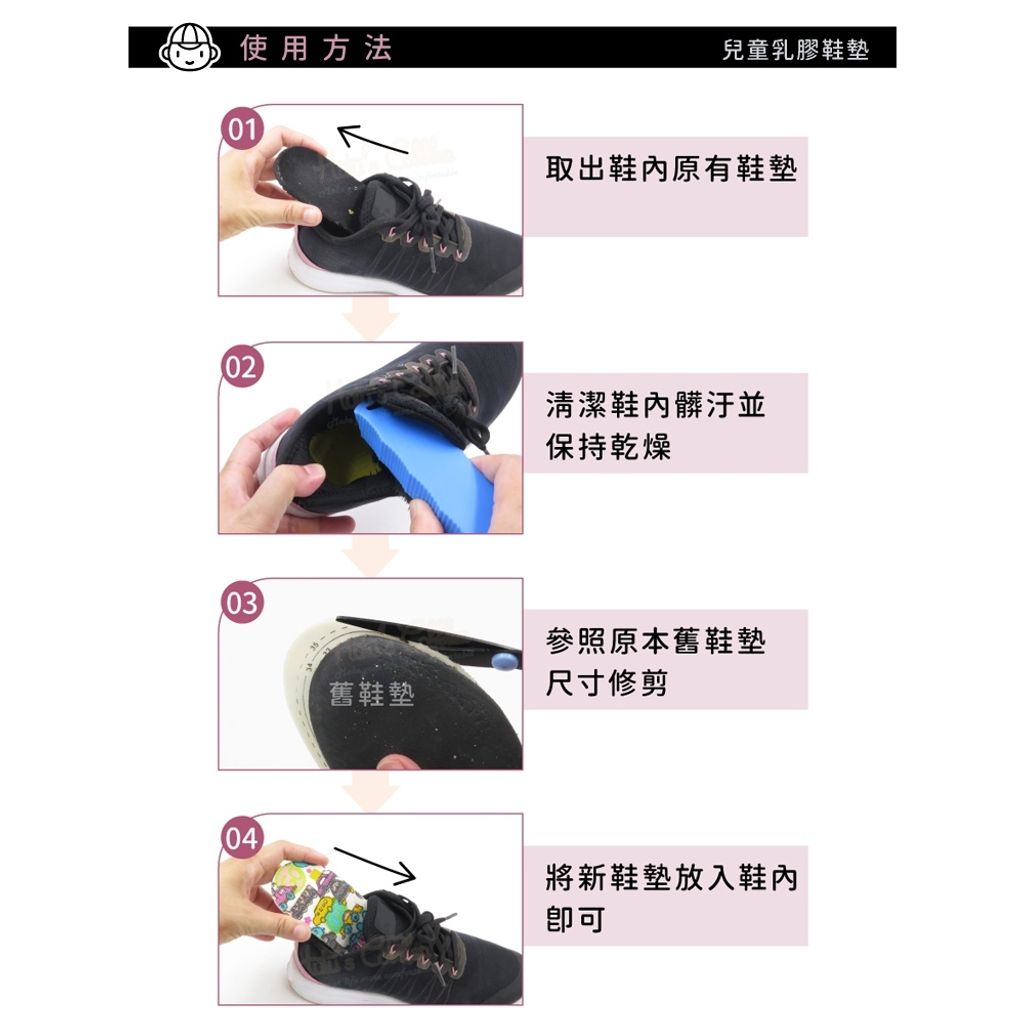 使用方法

兒童乳膠鞋墊

01

取出鞋內原有鞋墊

02

清潔鞋內髒汙並保持乾燥

03

舊鞋墊

參照原本舊鞋墊尺寸修剪

04

將新鞋墊放入鞋內即可