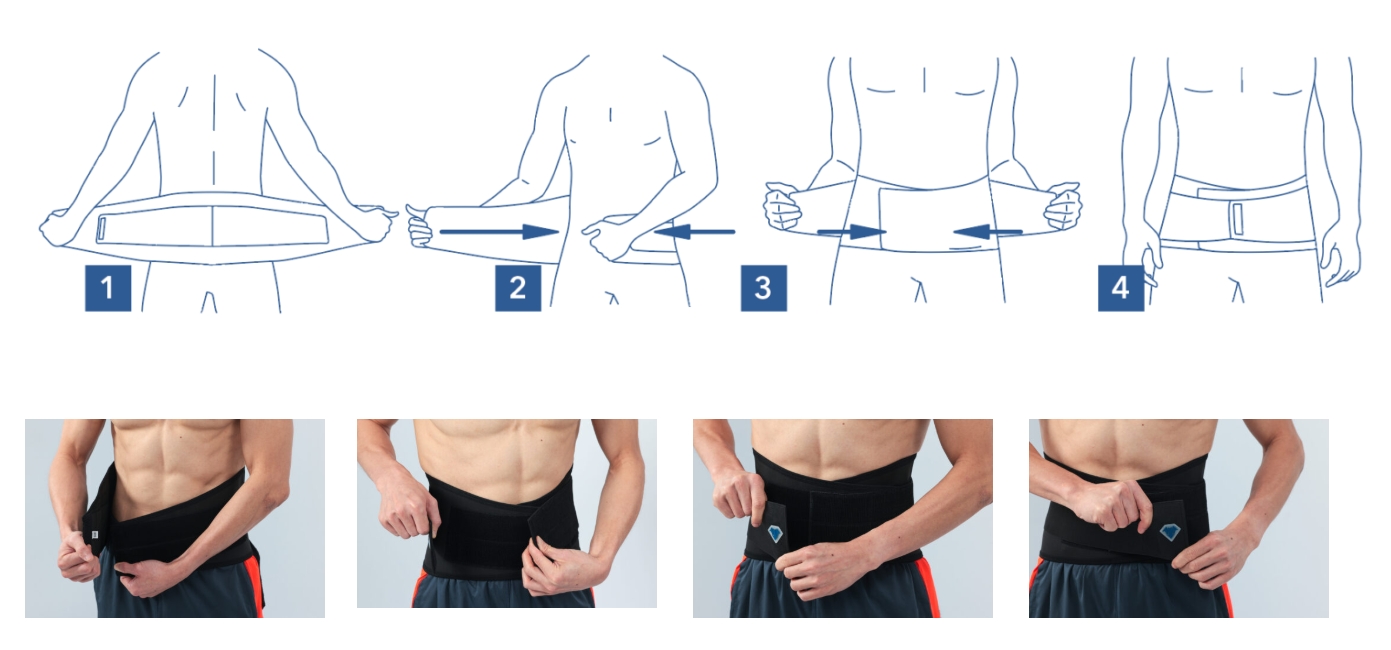 1
2
3
4