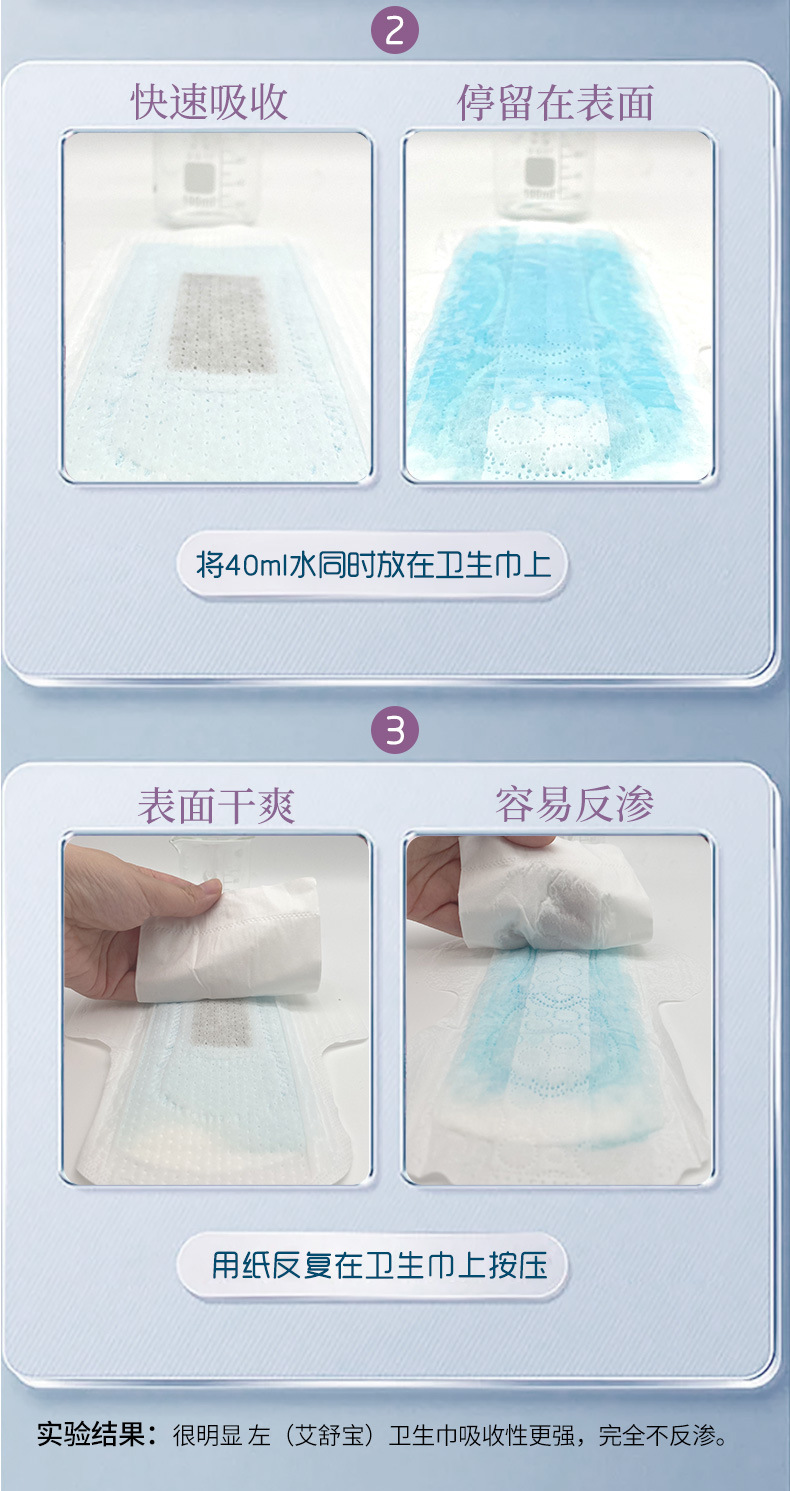 2

快速吸收

停留在表面

将40ml水同时放在卫生巾上

3

表面干爽

容易反渗

用纸反复在卫生巾上按压

实验结果：很明显 左（艾舒宝）卫生巾吸收性更强，完全不反渗。