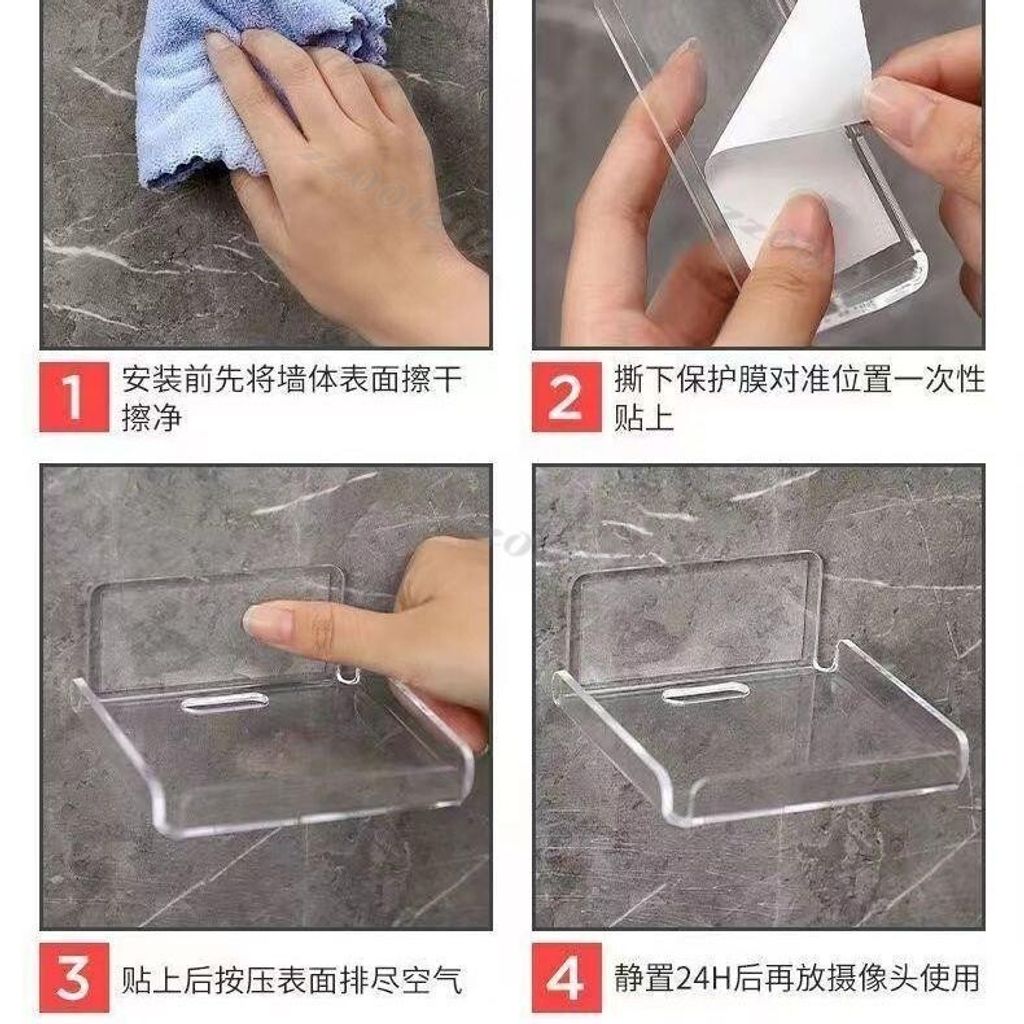 1 安装前先将墙体表面擦干擦净

2 撕下保护膜对准位置一次性贴上

3 贴上后按压表面排尽空气

4 静置24H后再放摄像头使用