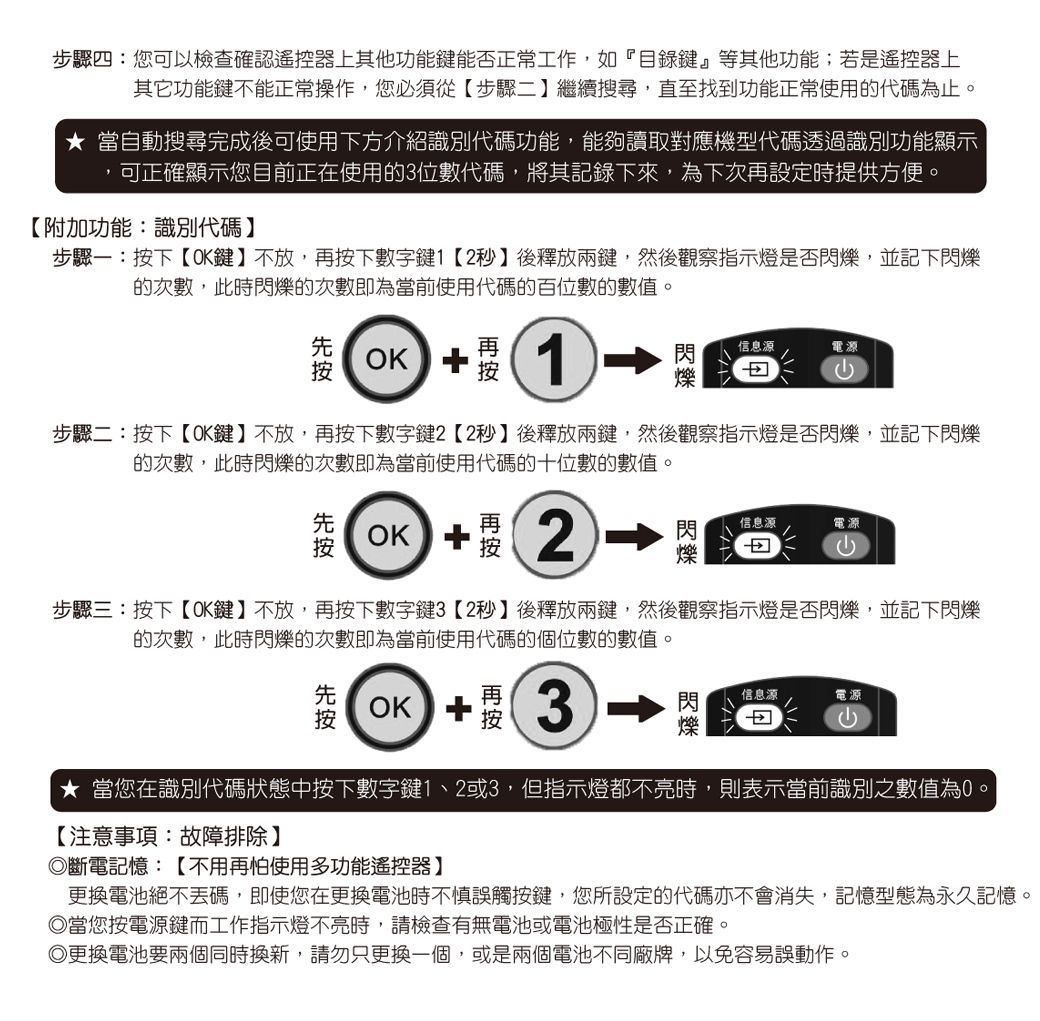 步驟四：您可以檢查確認遙控器上其他功能鍵能否正常工作，如『目錄鍵』等其他功能；若是遙控器上其它功能鍵不能正常操作，您必須從【步驟二】繼續搜尋，直至找到功能正常使用的代碼為止。

★ 當自動搜尋完成後可使用下方介紹識別代碼功能，能夠讀取對應機型代碼透過識別功能顯示，可正確顯示您目前正在使用的3位數代碼，將其記錄下來，為下次再設定時提供方便。

【附加功能：識別代碼】
步驟一：按下【OK鍵】不放，再按下數字鍵1【2秒】後釋放兩鍵，然後觀察指示燈是否閃爍，並記下閃爍的次數，此時閃爍的次數即為當前使用代碼的百位數的數值。

先按 OK + 再按 1 → 閃爍 信息源 電源

步驟二：按下【OK鍵】不放，再按下數字鍵2【2秒】後釋放兩鍵，然後觀察指示燈是否閃爍，並記下閃爍的次數，此時閃爍的次數即為當前使用代碼的十位數的數值。

先按 OK + 再按 2 → 閃爍 信息源 電源

步驟三：按下【OK鍵】不放，再按下數字鍵3【2秒】後釋放兩鍵，然後觀察指示燈是否閃爍，並記下閃爍的次數，此時閃爍的次數即為當前使用代碼的個位數的數值。

先按 OK + 再按 3 → 閃爍 信息源 電源

★ 當您在識別代碼狀態中按下數字鍵1、2或3，但指示燈都不亮時，則表示當前識別之數值為0。

【注意事項：故障排除】
◎斷電記憶：【不用再怕使用多功能遙控器】
更換電池絕不丟碼，即使您在更換電池時不慎誤觸按鍵，您所設定的代碼亦不會消失，記憶型態為永久記憶。
◎當您按電源鍵而工作指示燈不亮時，請檢查有無電池或電池極性是否正確。
◎更換電池要兩個同時換新，請勿只更換一個，或是兩個電池不同廠牌，以免容易誤動作。