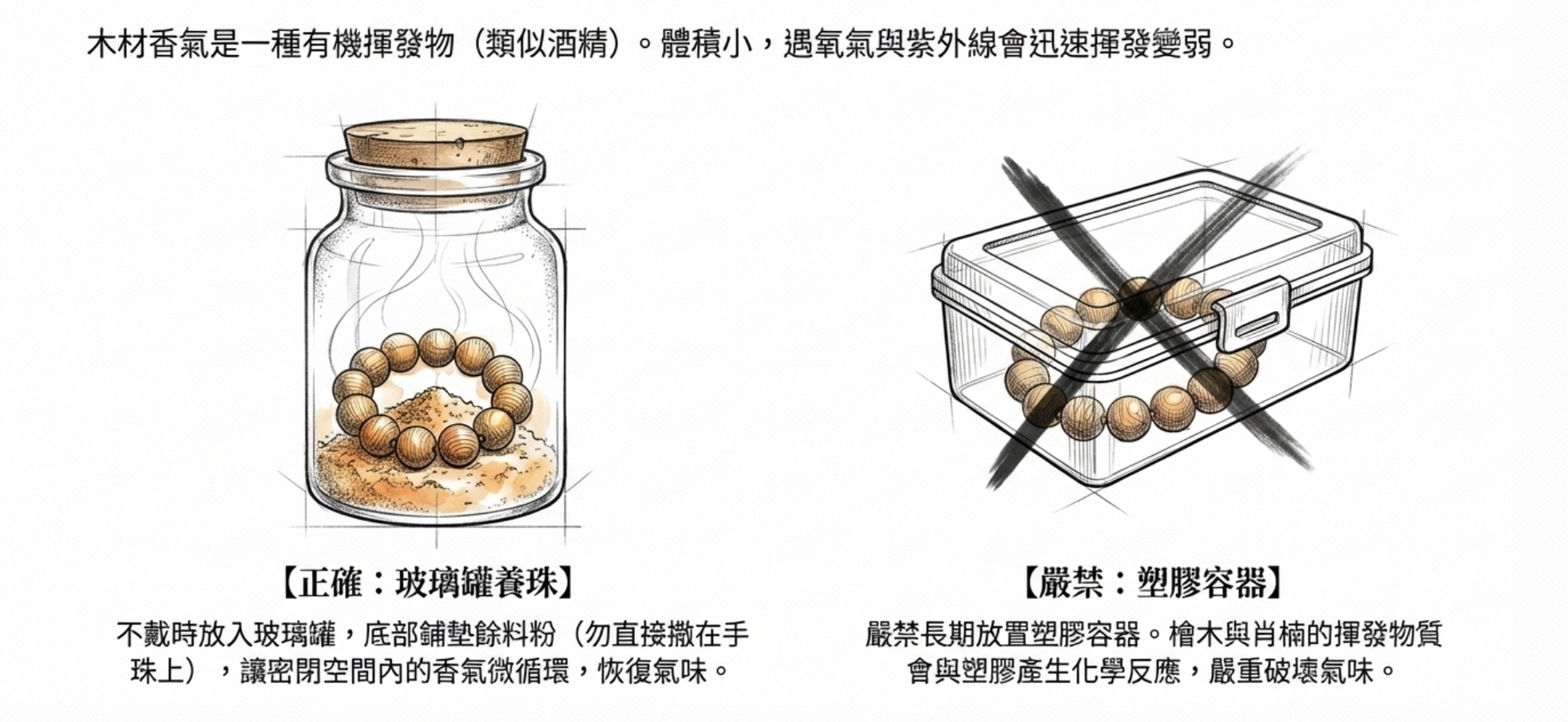 木材香氣是一種有機揮發物（類似酒精）。體積小，遇氧氣與紫外線會迅速揮發變弱。

【正確：玻璃罐養珠】

不戴時放入玻璃罐，底部鋪墊餘料粉（勿直接撒在手珠上），讓密閉空間內的香氣微循環，恢復氣味。

【嚴禁：塑膠容器】

嚴禁長期放置塑膠容器。檜木與肖楠的揮發物質會與塑膠產生化學反應，嚴重破壞氣味。