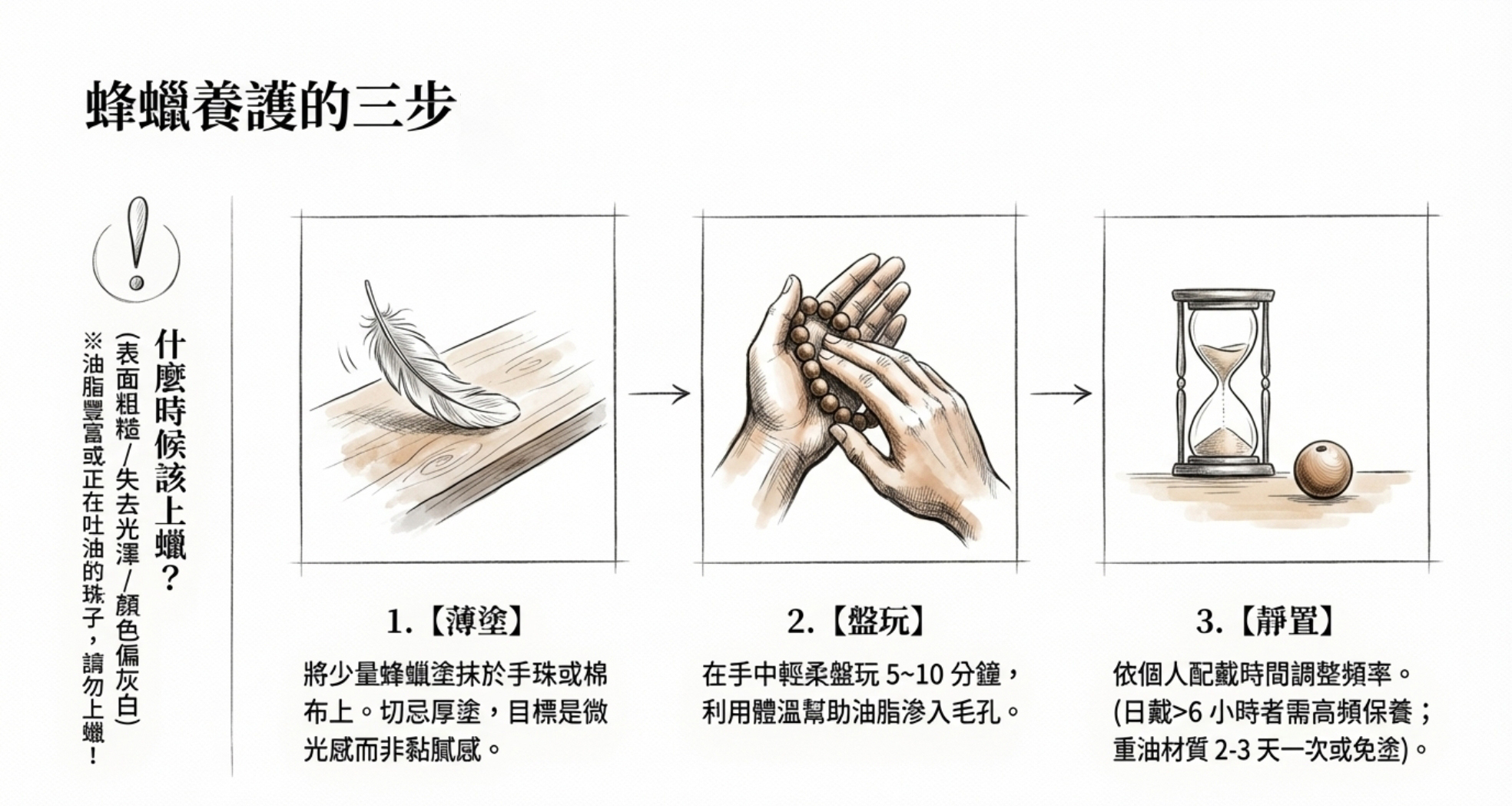 蜂蠟養護的三步

什麼時候該上蠟？
(表面粗糙/失去光澤/顏色偏灰白)
※油脂豐富或正在吐油的珠子，請勿上蠟！

1.【薄塗】
將少量蜂蠟塗抹於手珠或棉布上。切忌厚塗，目標是微光感而非黏膩感。

2.【盤玩】
在手中輕柔盤玩 5~10 分鐘，利用體溫幫助油脂滲入毛孔。

3.【靜置】
依個人配戴時間調整頻率。(日戴>6 小時者需高頻保養；重油材質 2-3 天一次或免塗)。