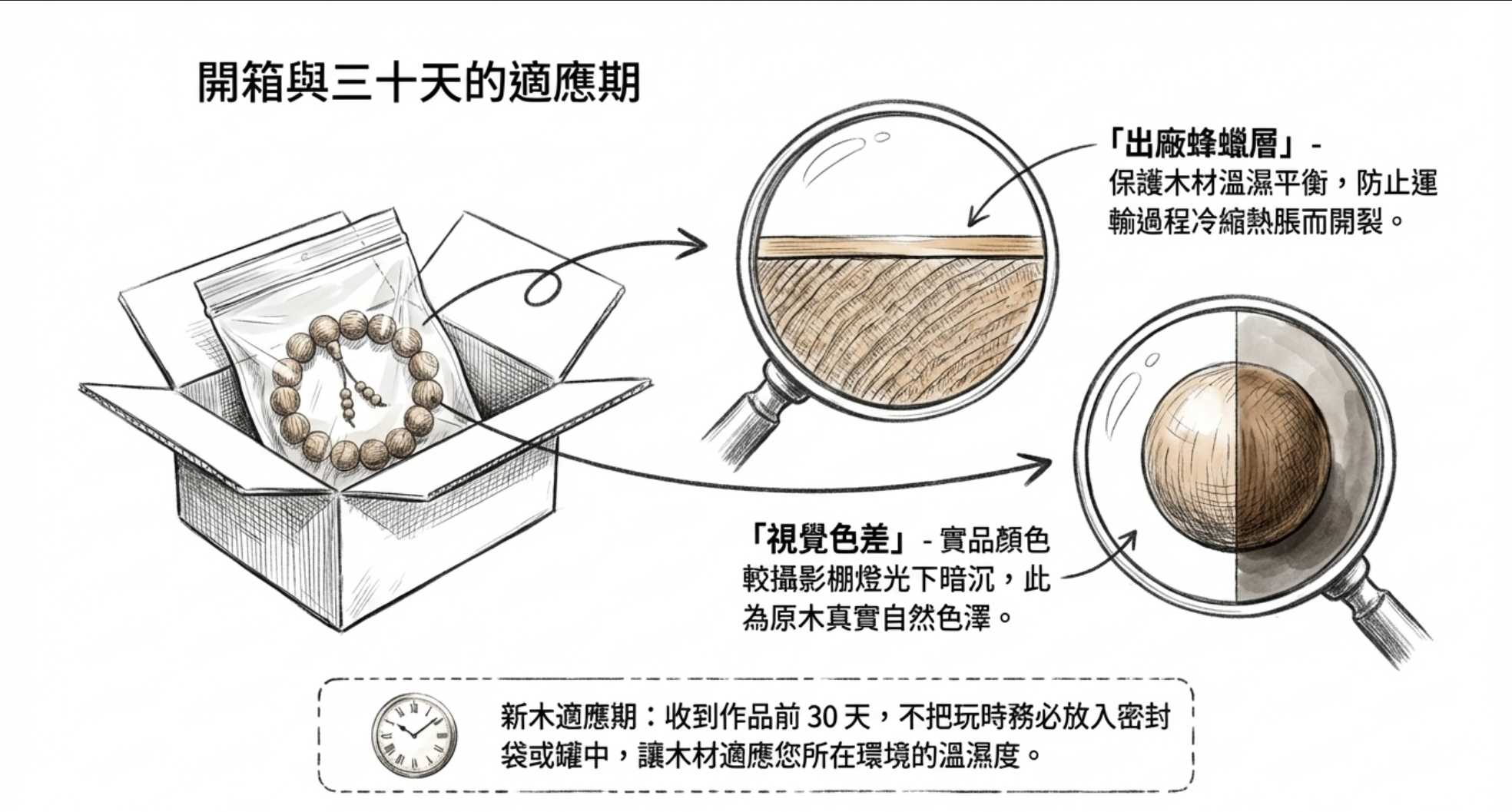 開箱與三十天的適應期

「出廠蜂蠟層」-
保護木材溫濕平衡，防止運輸過程冷縮熱脹而開裂。

「視覺色差」- 實品顏色較攝影棚燈光下暗沉，此為原木真實自然色澤。

新木適應期：收到作品前 30 天，不把玩時務必放入密封袋或罐中，讓木材適應您所在環境的溫濕度。