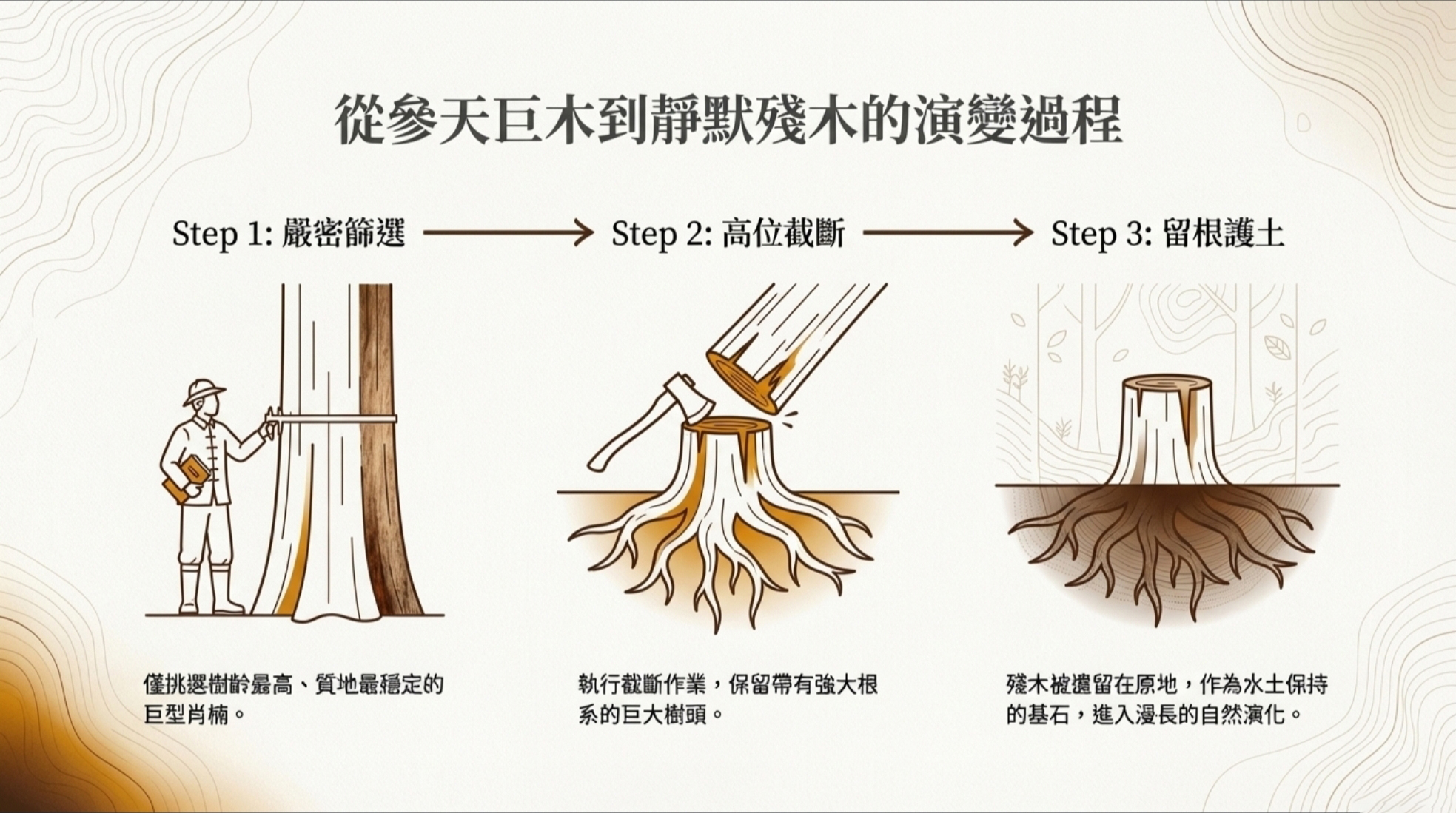 從參天巨木到靜默殘木的演變過程

Step 1: 嚴密篩選

Step 2: 高位截斷

Step 3: 留根護土

僅挑選樹齡最高、質地最穩定的巨型肖楠。

執行截斷作業，保留帶有強大根系的巨大樹頭。

殘木被遺留在原地，作為水土保持的基石，進入漫長的自然演化。