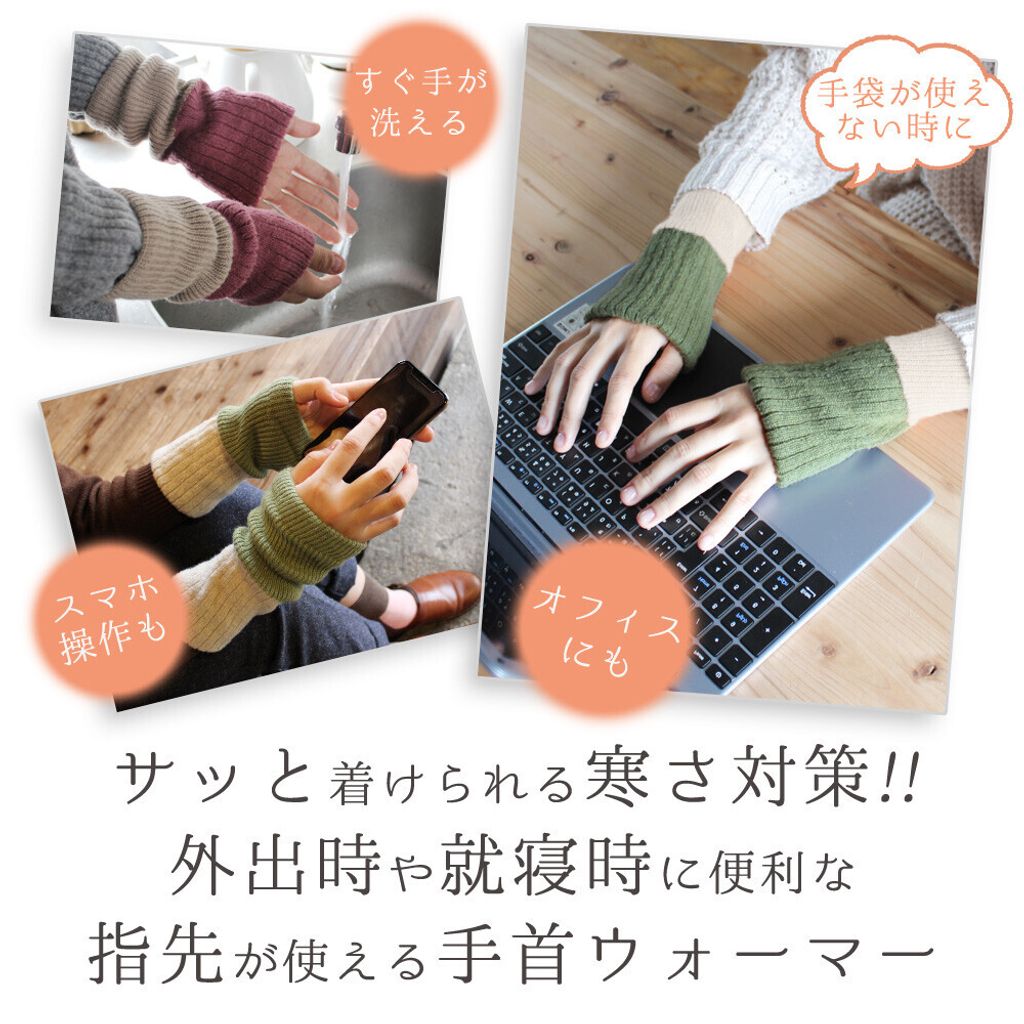 すぐ手が洗える

手袋が使えない時に

スマホ操作も

オフィスにも

サッと着けられる寒さ対策!!
外出時や就寝時に便利な
指先が使える手首ウォーマー