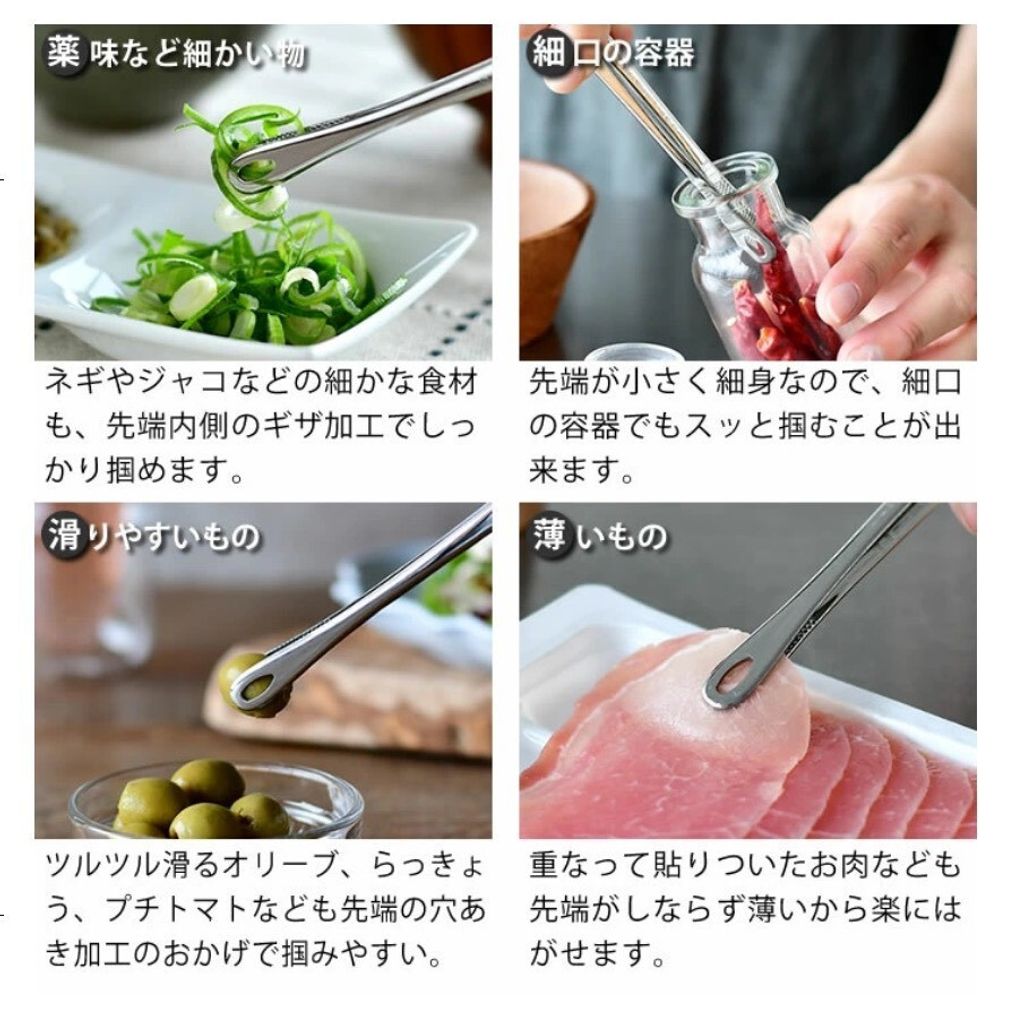 薬味など細かい物

ネギやジャコなどの細かな食材も、先端内側のギザ加工でしっかり掴めます。

細口の容器

先端が小さく細身なので、細口の容器でもスッと掴むことが出来ます。

滑りやすいもの

ツルツル滑るオリーブ、らっきょう、プチトマトなども先端の穴あき加工のおかげで掴みやすい。

薄いもの

重なって貼りついたお肉なども先端がしならず薄いから楽にはがせます。