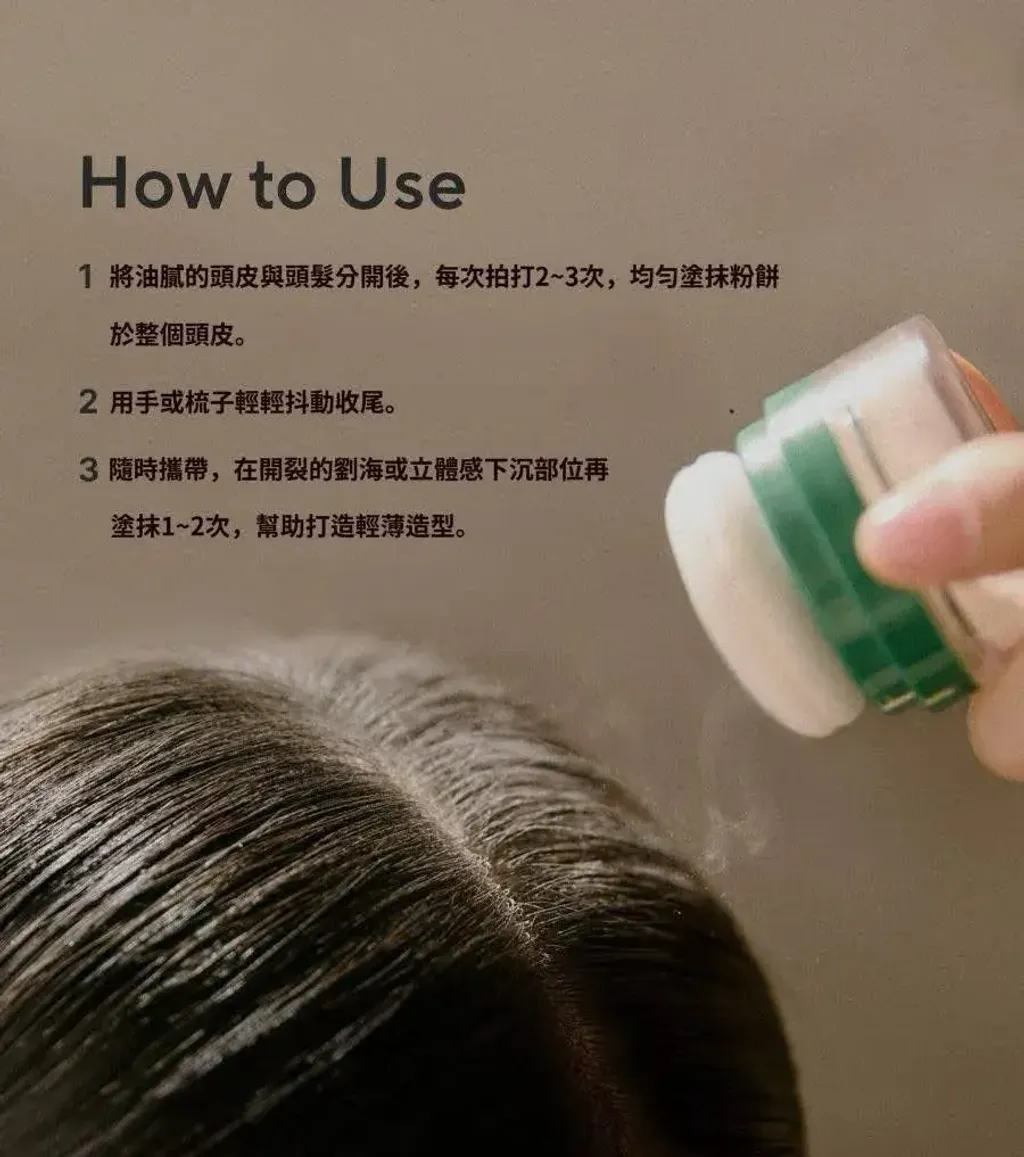 How to Use

1 將油膩的頭皮與頭髮分開後，每次拍打2~3次，均勻塗抹粉餅於整個頭皮。

2 用手或梳子輕輕抖動收尾。

3 隨時攜帶，在開裂的劉海或立體感下沉部位再塗抹1~2次，幫助打造輕薄造型。