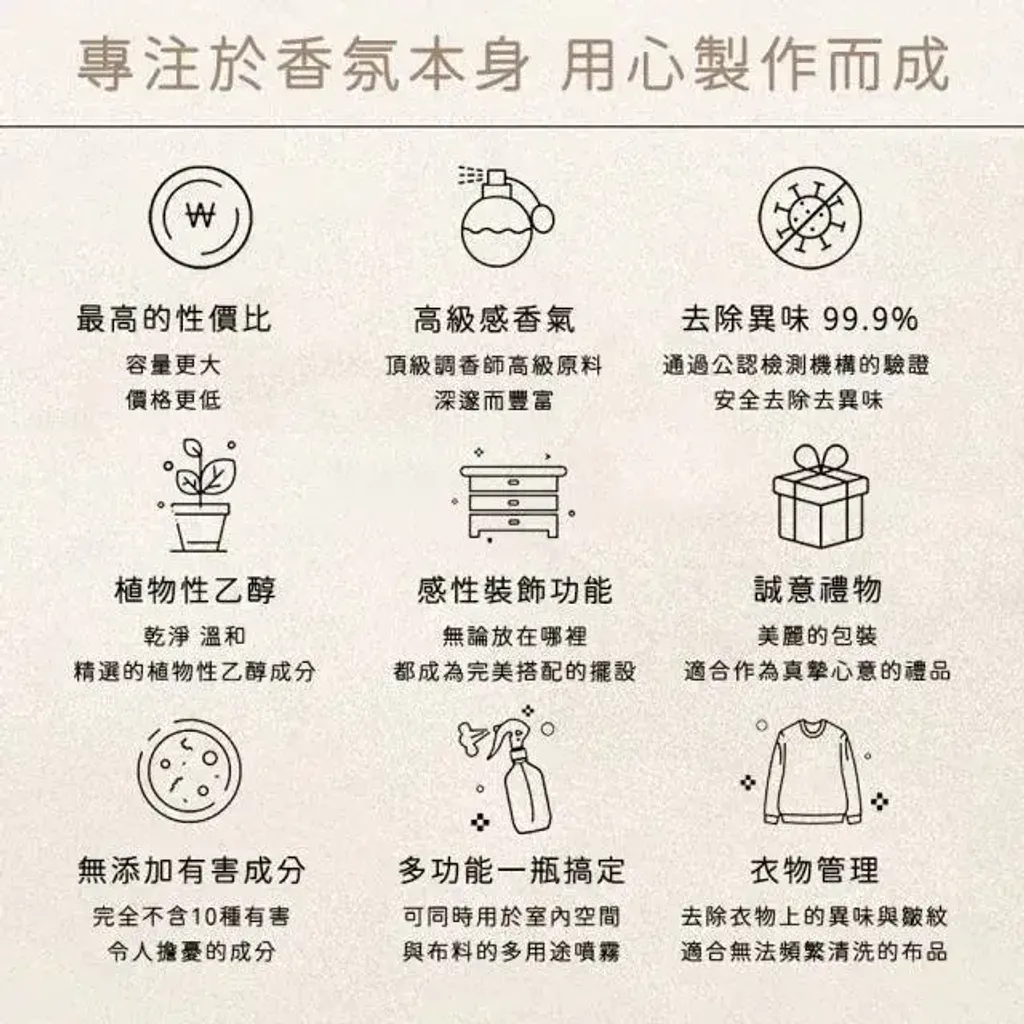 專注於香氛本身 用心製作而成

₩

最高的性價比

容量更大
價格更低

高級感香氣

頂級調香師高級原料
深邃而豐富

去除異味 99.9%

通過公認檢測機構的驗證
安全去除去異味

植物性乙醇

乾淨 溫和
精選的植物性乙醇成分

感性裝飾功能

無論放在哪裡
都成為完美搭配的擺設

誠意禮物

美麗的包裝
適合作為真摯心意的禮品

無添加有害成分

完全不含10種有害
令人擔憂的成分

多功能一瓶搞定

可同時用於室內空間
與布料的多用途噴霧

衣物管理

去除衣物上的異味與皺紋
適合無法頻繁清洗的布品