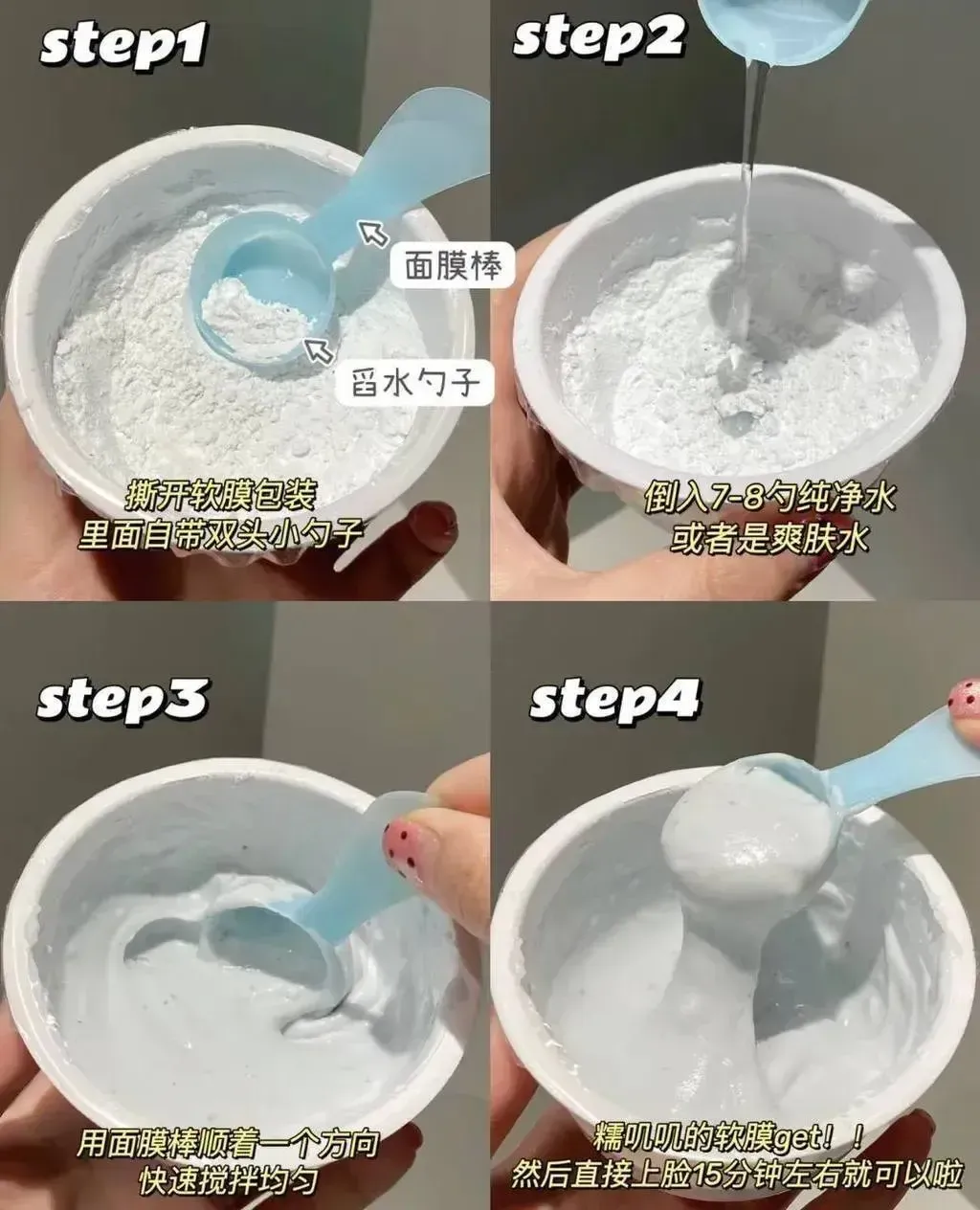 step1

面膜棒

舀水勺子

撕开软膜包装
里面自带双头小勺子

step2

倒入7-8勺纯净水
或者是爽肤水

step3

用面膜棒顺着一个方向
快速搅拌均匀

step4

糯叽叽的软膜get！！
然后直接上脸15分钟左右就可以啦