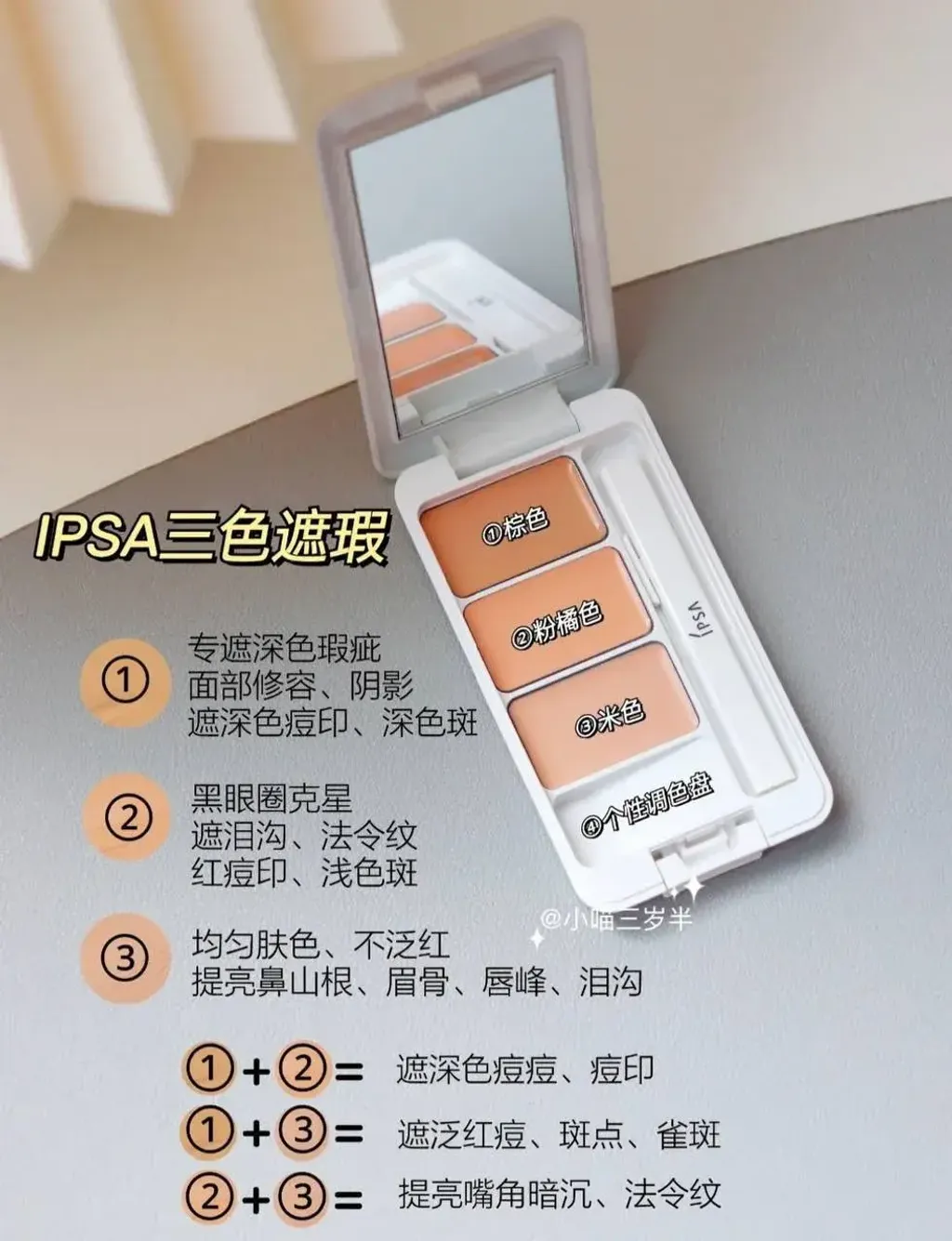 IPSA三色遮瑕

①棕色
②粉橘色
③米色
④个性调色盘

IPSA

① 专遮深色瑕疵
面部修容、阴影
遮深色痘印、深色斑

② 黑眼圈克星
遮泪沟、法令纹
红痘印、浅色斑

③ 均匀肤色、不泛红
提亮鼻山根、眉骨、唇峰、泪沟

@小喵三岁半

①+②= 遮深色痘痘、痘印
①+③= 遮泛红痘、斑点、雀斑
②+③= 提亮嘴角暗沉、法令纹