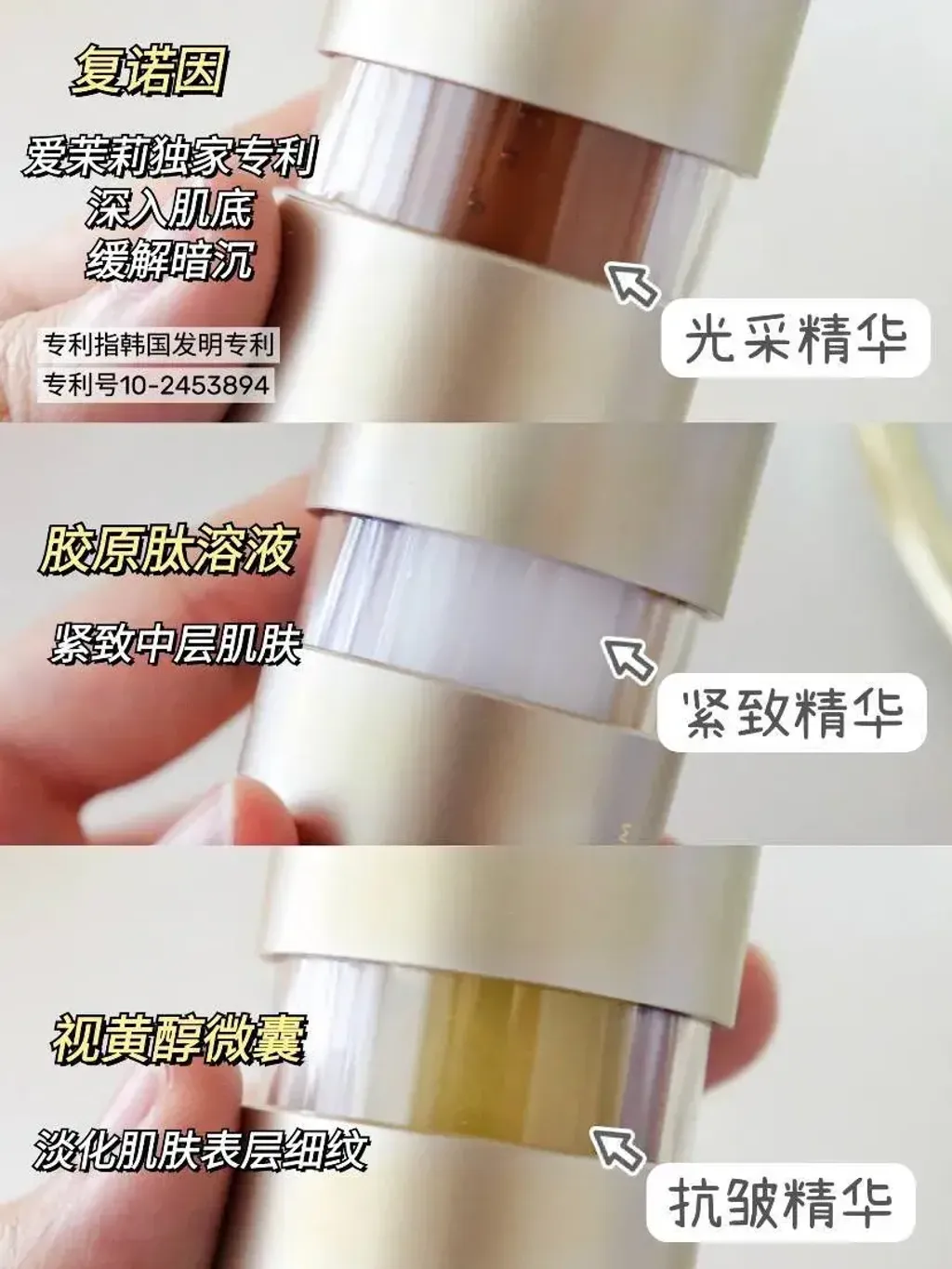 复诺因

爱茉莉独家专利
深入肌底
缓解暗沉

专利指韩国发明专利
专利号10-2453894

光采精华

胶原肽溶液

紧致中层肌肤

紧致精华

视黄醇微囊

淡化肌肤表层细纹

抗皱精华