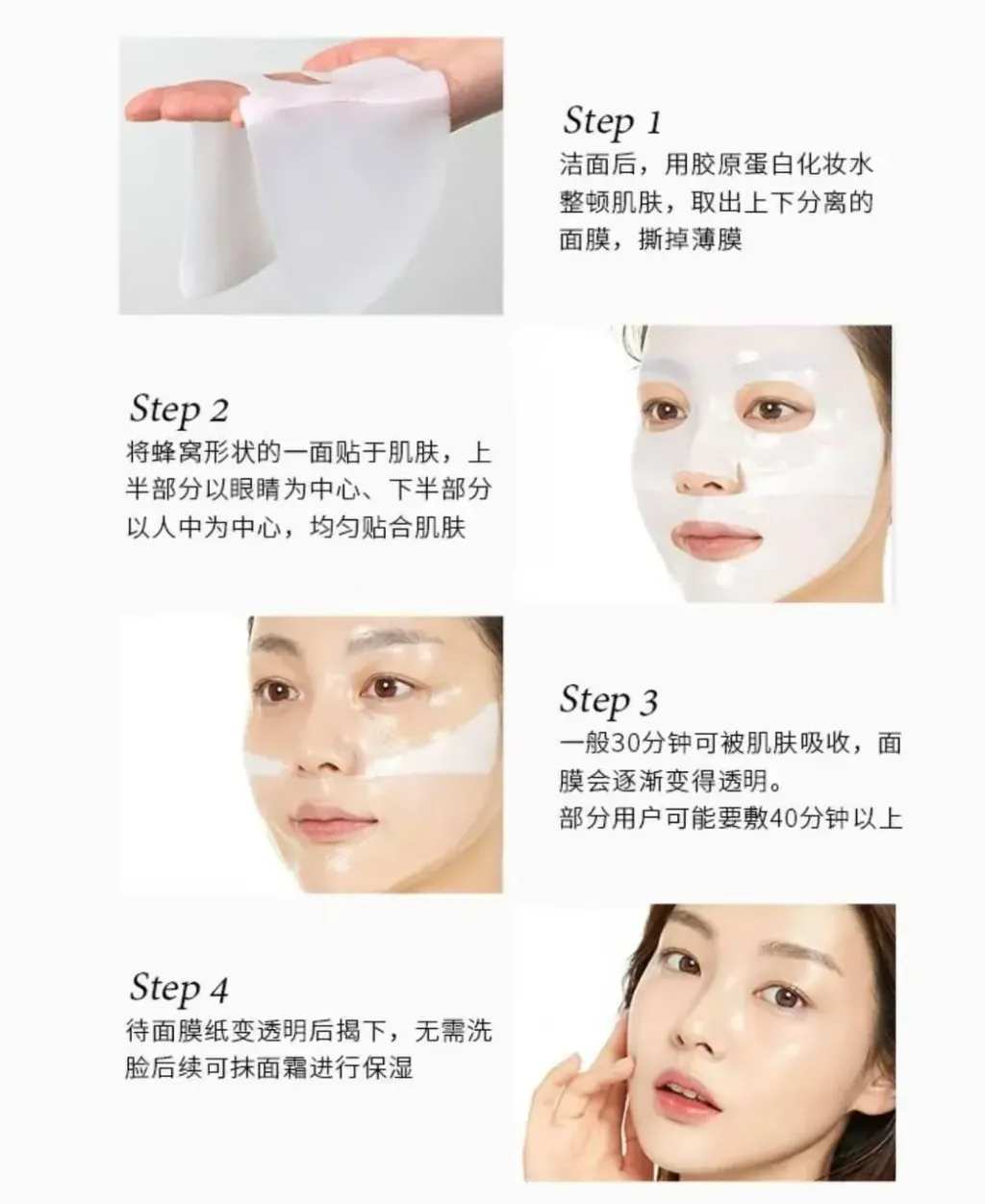 Step 1
洁面后，用胶原蛋白化妆水整顿肌肤，取出上下分离的面膜，撕掉薄膜

Step 2
将蜂窝形状的一面贴于肌肤，上半部分以眼睛为中心、下半部分以人中为中心，均匀贴合肌肤

Step 3
一般30分钟可被肌肤吸收，面膜会逐渐变得透明。
部分用户可能要敷40分钟以上

Step 4
待面膜纸变透明后揭下，无需洗脸后续可抹面霜进行保湿