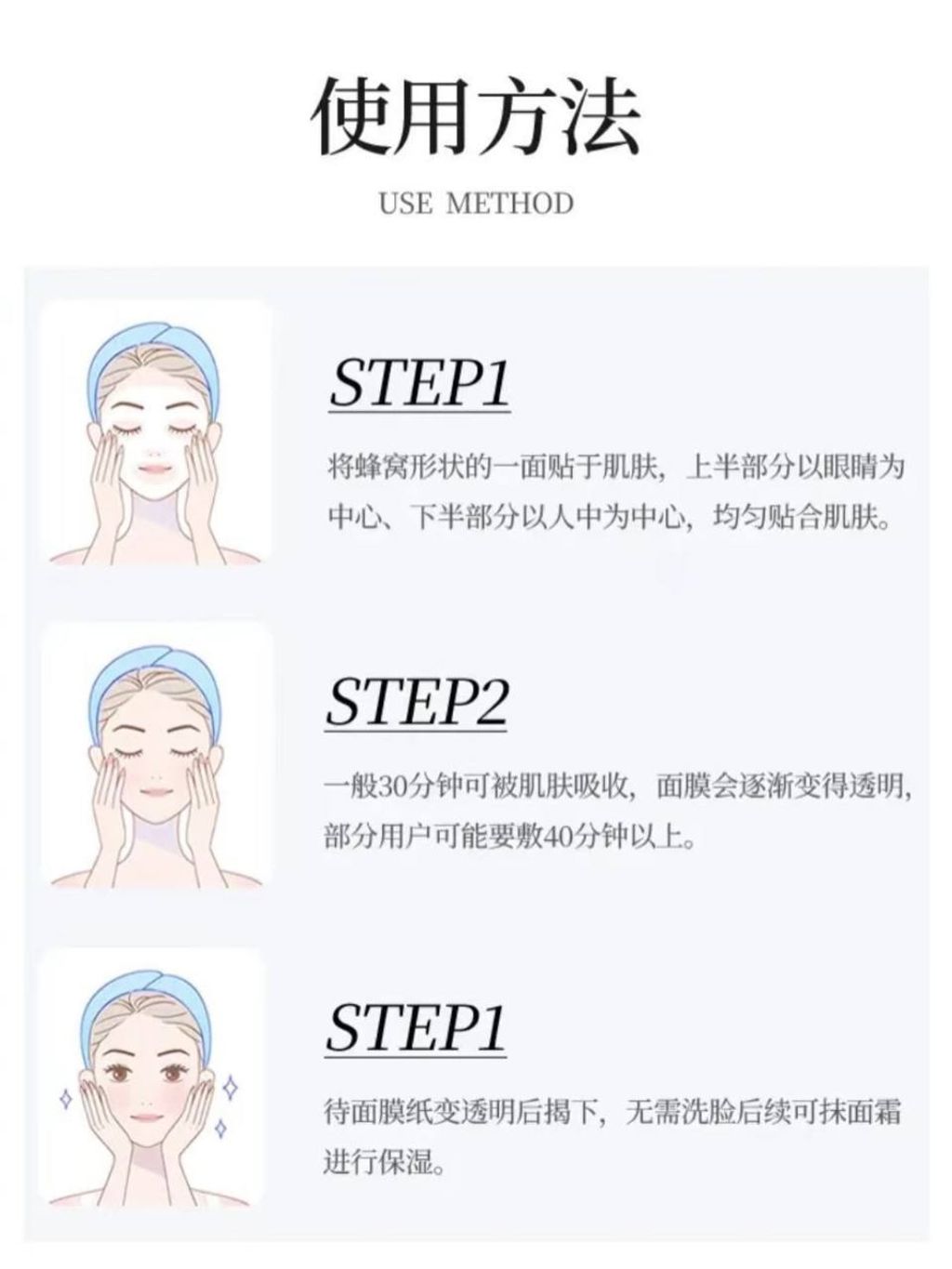 使用方法

USE METHOD

STEP1

将蜂窝形状的一面贴于肌肤，上半部分以眼睛为中心、下半部分以人中为中心，均匀贴合肌肤。

STEP2

一般30分钟可被肌肤吸收，面膜会逐渐变得透明，部分用户可能要敷40分钟以上。

STEP1

待面膜纸变透明后揭下，无需洗脸后续可抹面霜进行保湿。