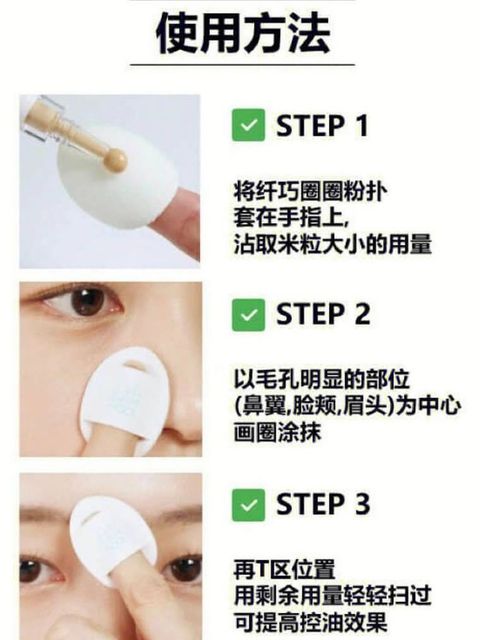 使用方法

STEP 1

将纤巧圈圈粉扑
套在手指上,
沾取米粒大小的用量

STEP 2

以毛孔明显的部位
(鼻翼,脸颊,眉头)为中心
画圈涂抹

STEP 3

再T区位置
用剩余用量轻轻扫过
可提高控油效果