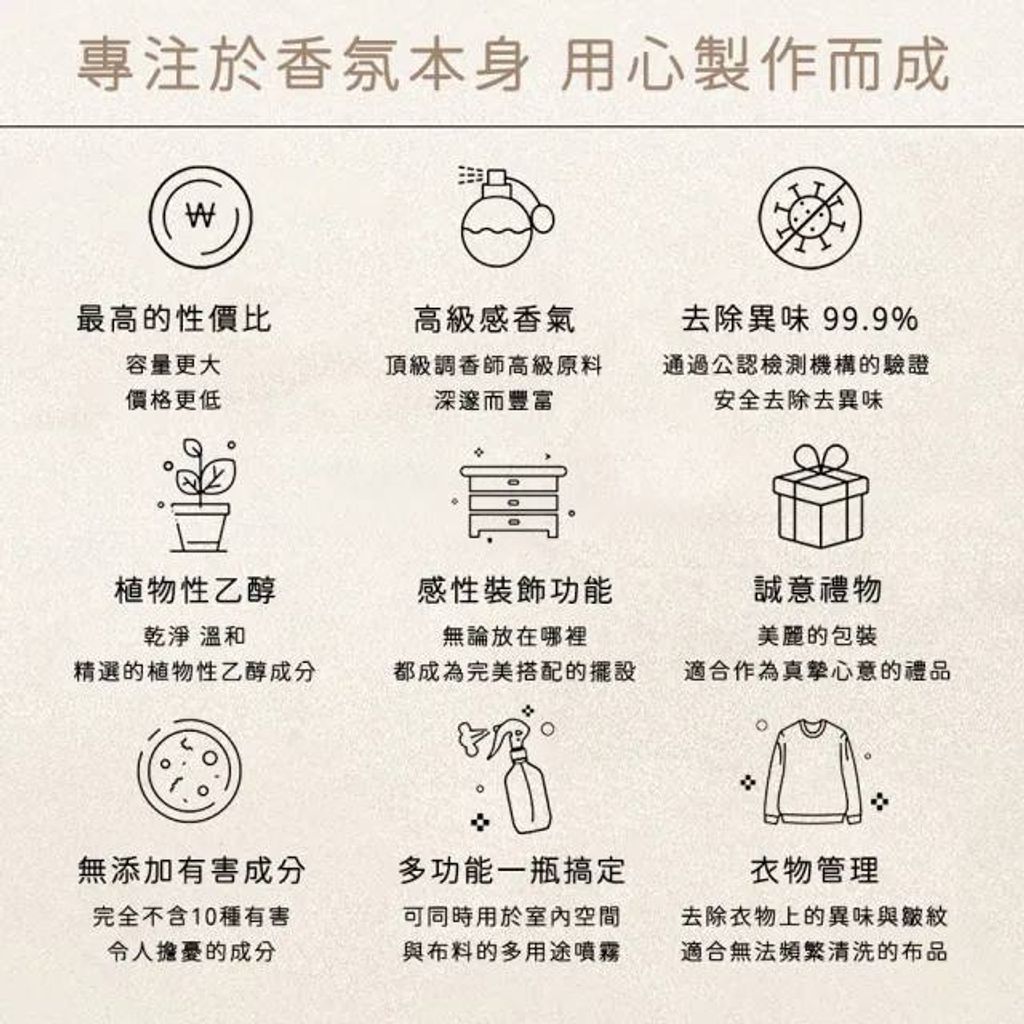 專注於香氛本身 用心製作而成

₩

最高的性價比

容量更大
價格更低

高級感香氣

頂級調香師高級原料
深邃而豐富

去除異味 99.9%

通過公認檢測機構的驗證
安全去除去異味

植物性乙醇

乾淨 溫和
精選的植物性乙醇成分

感性裝飾功能

無論放在哪裡
都成為完美搭配的擺設

誠意禮物

美麗的包裝
適合作為真摯心意的禮品

無添加有害成分

完全不含10種有害
令人擔憂的成分

多功能一瓶搞定

可同時用於室內空間
與布料的多用途噴霧

衣物管理

去除衣物上的異味與皺紋
適合無法頻繁清洗的布品