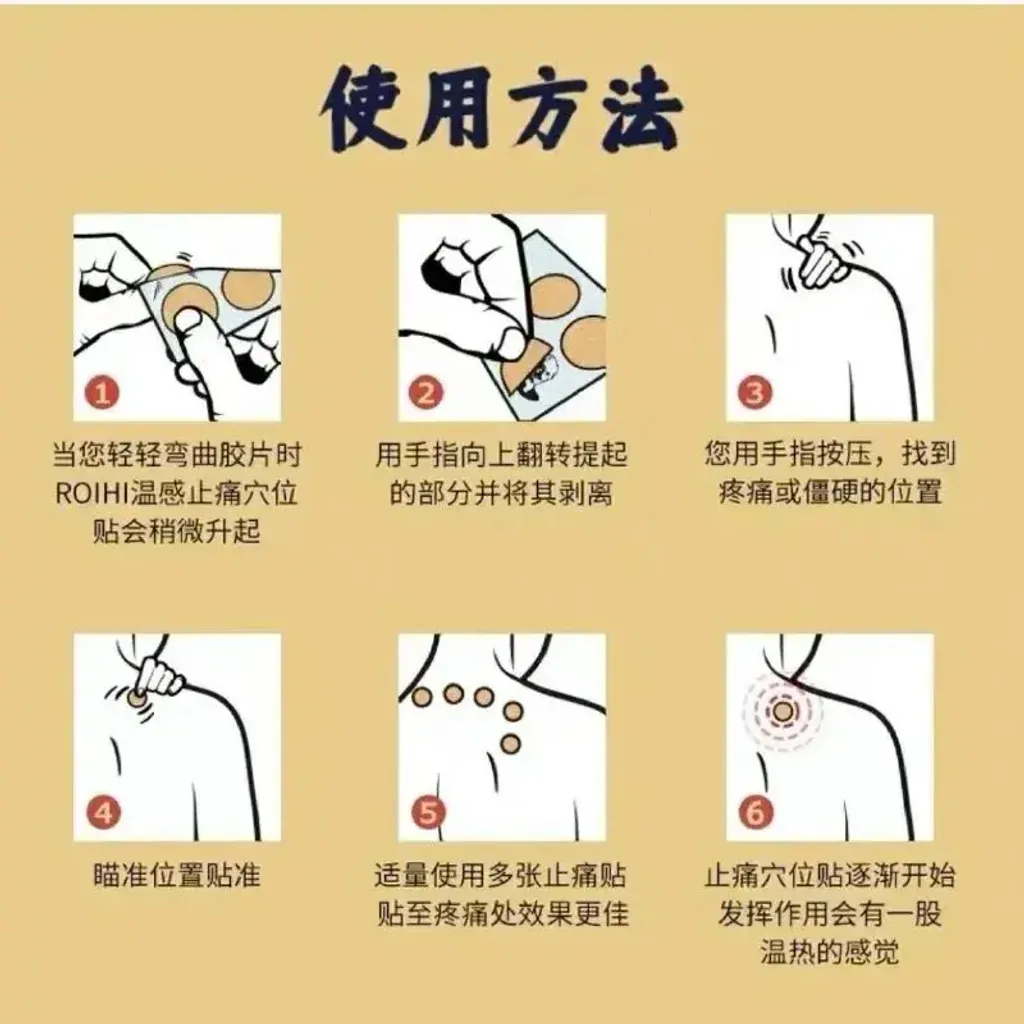 使用方法

1
当您轻轻弯曲胶片时 ROIHI温感止痛穴位贴会稍微升起

2
用手指向上翻转提起的部分并将其剥离

3
您用手指按压，找到疼痛或僵硬的位置

4
瞄准位置贴准

5
适量使用多张止痛贴贴至疼痛处效果更佳

6
止痛穴位贴逐渐开始发挥作用会有一股温热的感觉