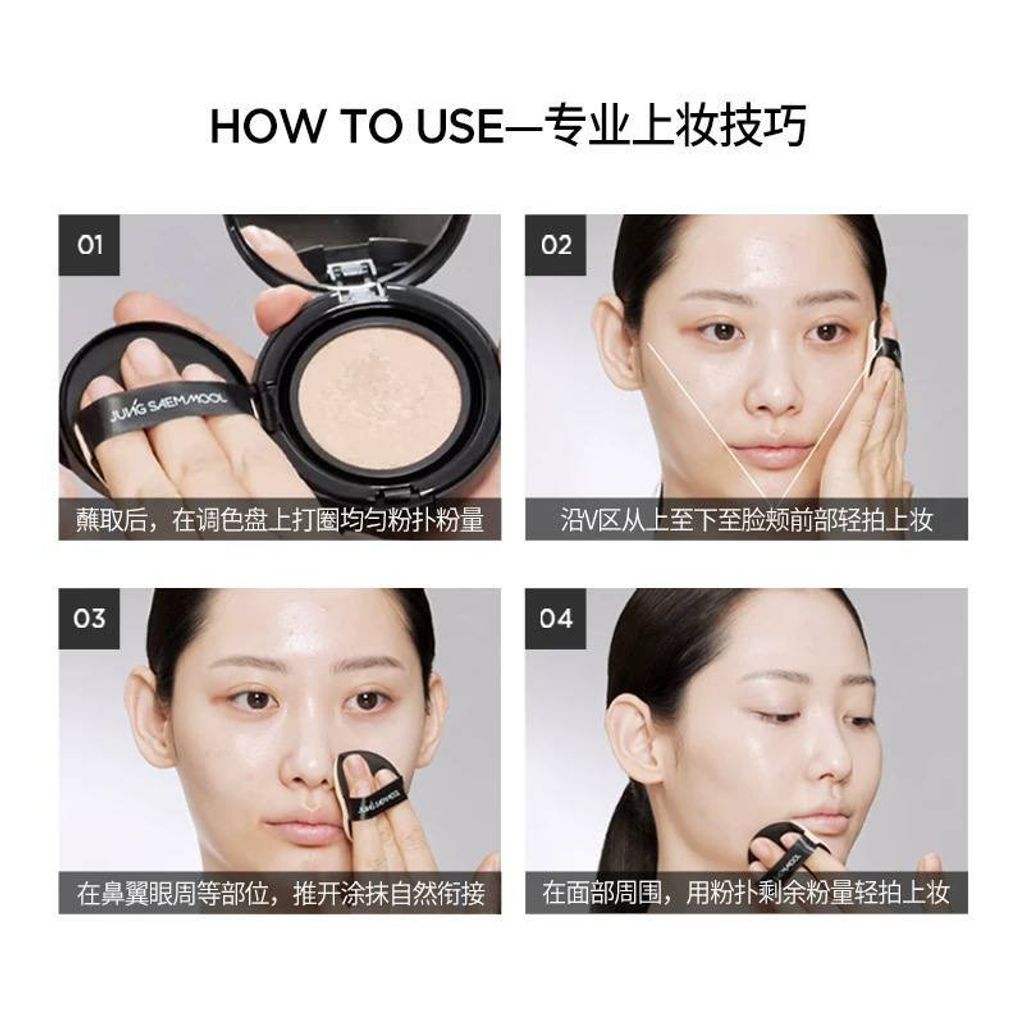 HOW TO USE—专业上妆技巧

01

JUNG SAEMMOOL

蘸取后，在调色盘上打圈均匀粉扑粉量

02

沿V区从上至下至脸颊前部轻拍上妆

03

JUNG SAEMMOOL

在鼻翼眼周等部位，推开涂抹自然衔接

04

在面部周围，用粉扑剩余粉量轻拍上妆