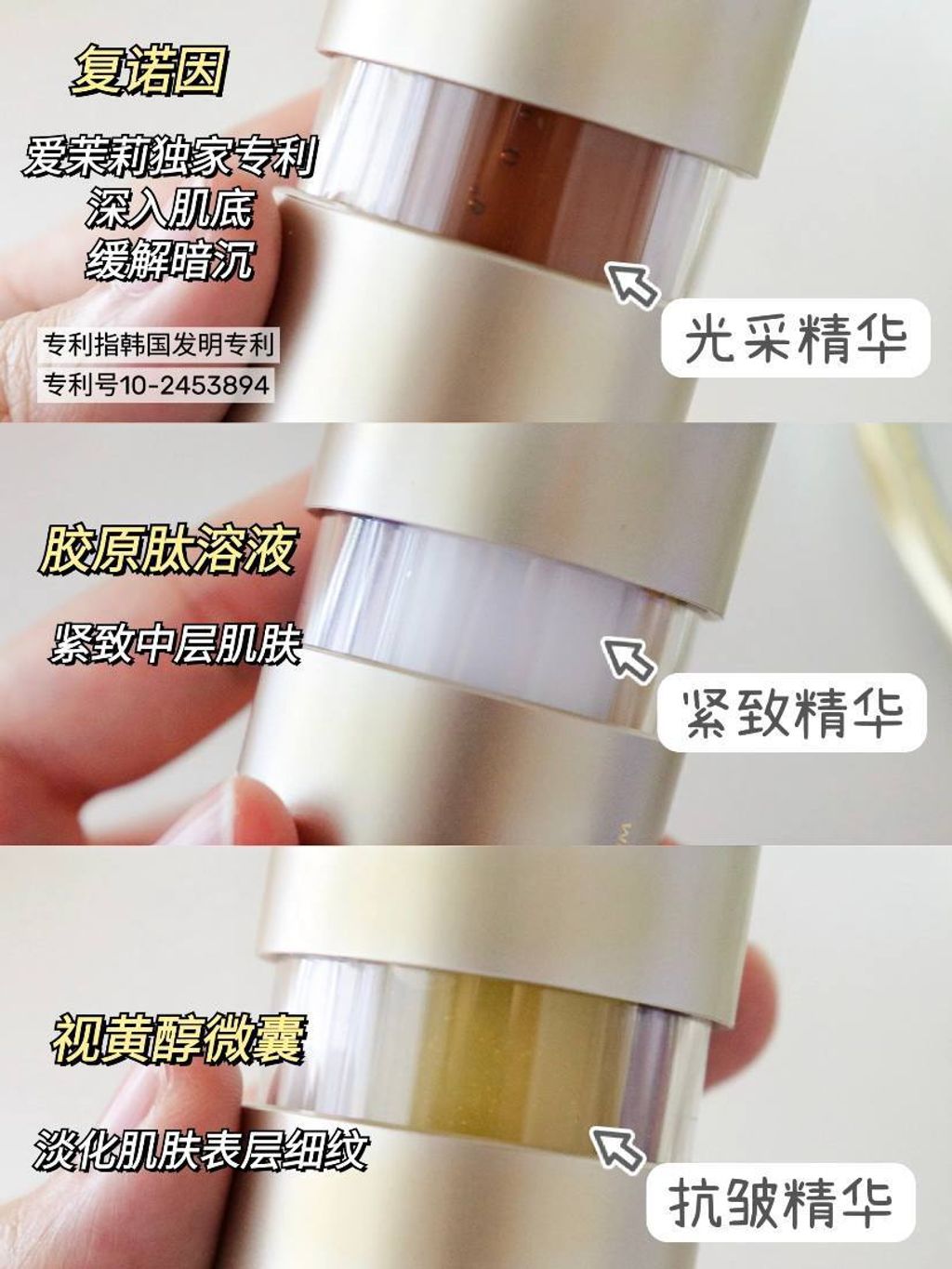 复诺因

爱茉莉独家专利
深入肌底
缓解暗沉

专利指韩国发明专利
专利号10-2453894

光采精华

胶原肽溶液

紧致中层肌肤

紧致精华

视黄醇微囊

淡化肌肤表层细纹

抗皱精华