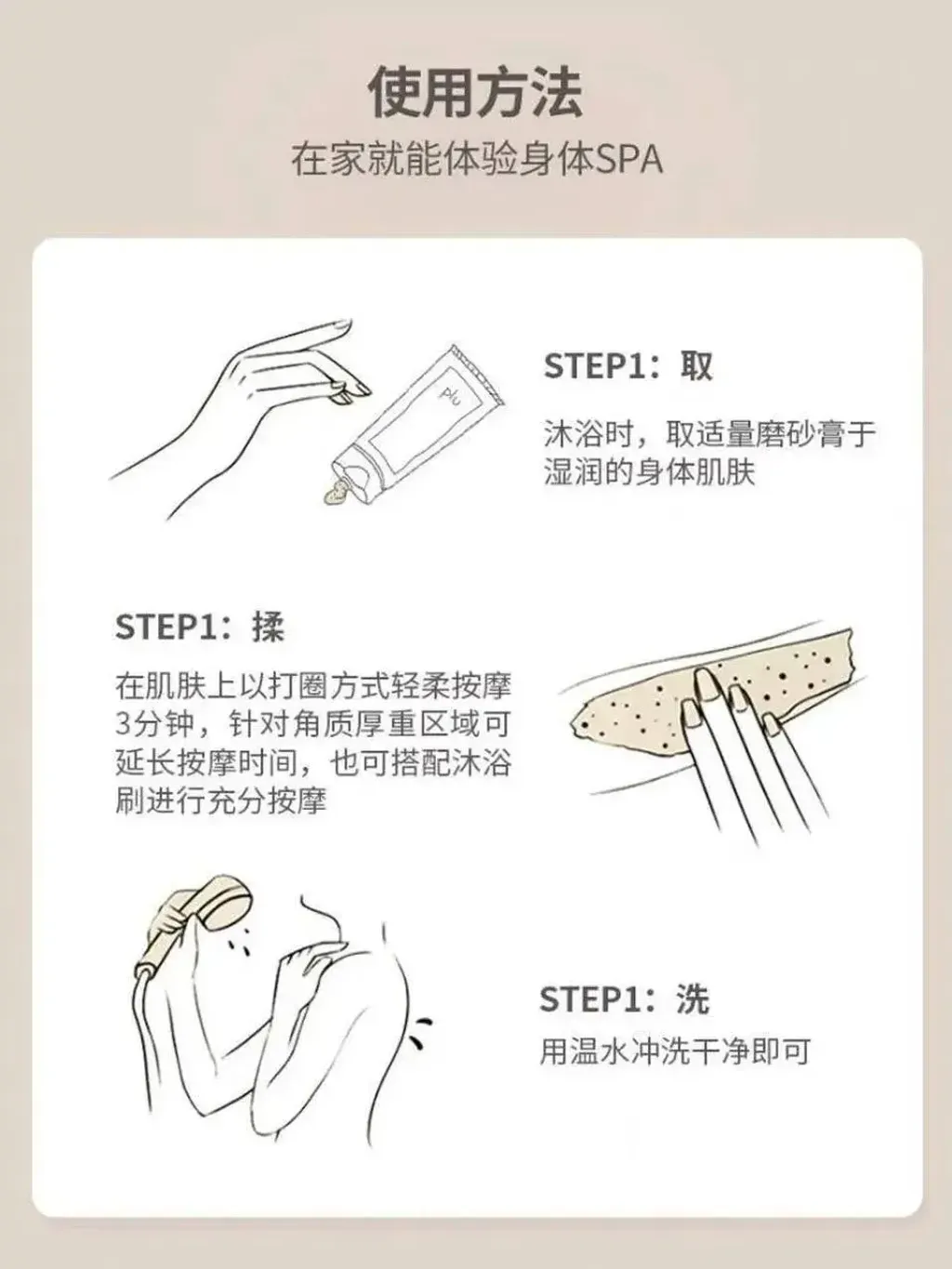 使用方法

在家就能体验身体SPA

plu

STEP1：取

沐浴时，取适量磨砂膏于湿润的身体肌肤

STEP1：揉

在肌肤上以打圈方式轻柔按摩3分钟，针对角质厚重区域可延长按摩时间，也可搭配沐浴刷进行充分按摩

STEP1：洗

用温水冲洗干净即可