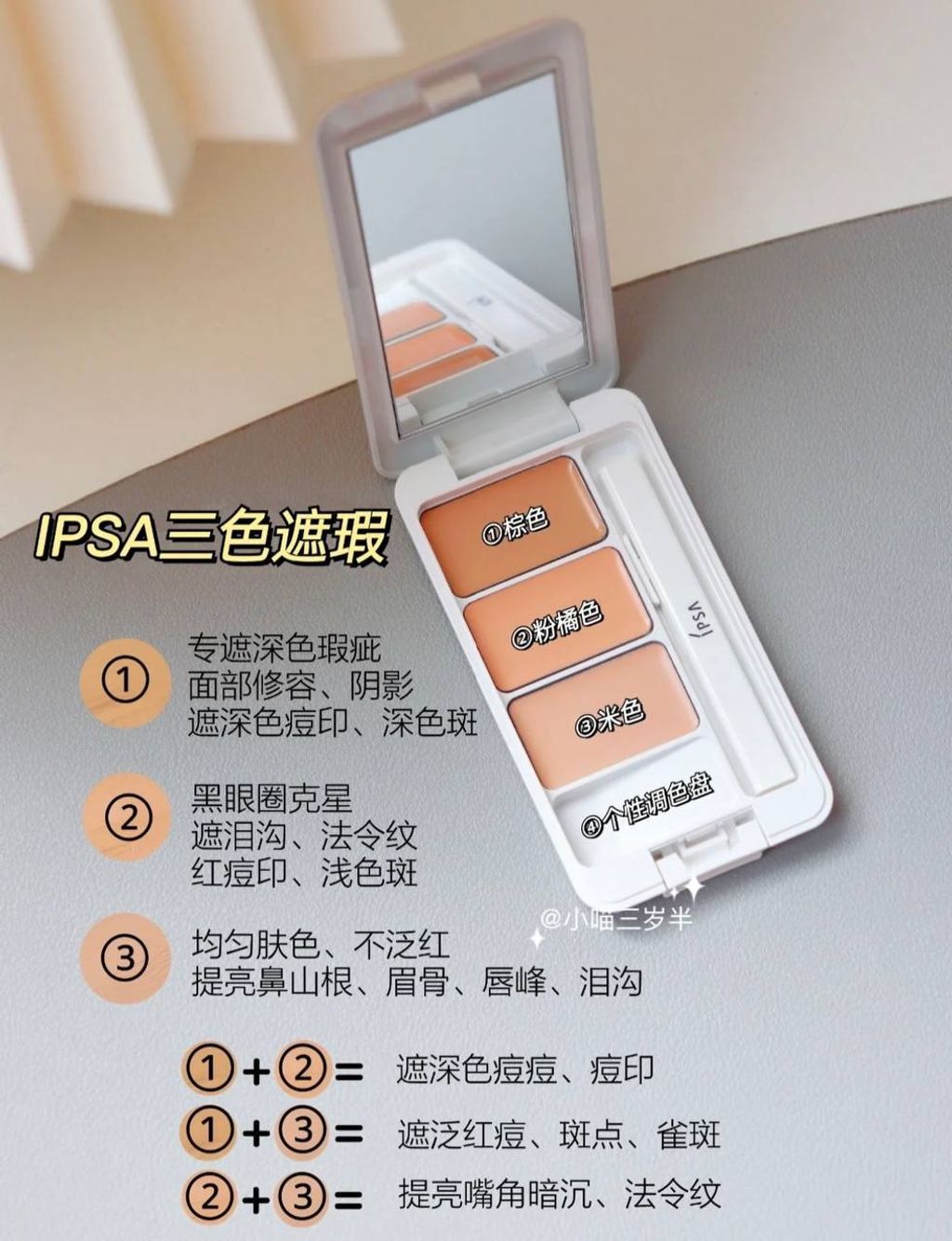 IPSA三色遮瑕

①棕色
②粉橘色
③米色
④个性调色盘

IPSA

① 专遮深色瑕疵
面部修容、阴影
遮深色痘印、深色斑

② 黑眼圈克星
遮泪沟、法令纹
红痘印、浅色斑

@小喵三岁半

③ 均匀肤色、不泛红
提亮鼻山根、眉骨、唇峰、泪沟

①+②= 遮深色痘痘、痘印
①+③= 遮泛红痘、斑点、雀斑
②+③= 提亮嘴角暗沉、法令纹