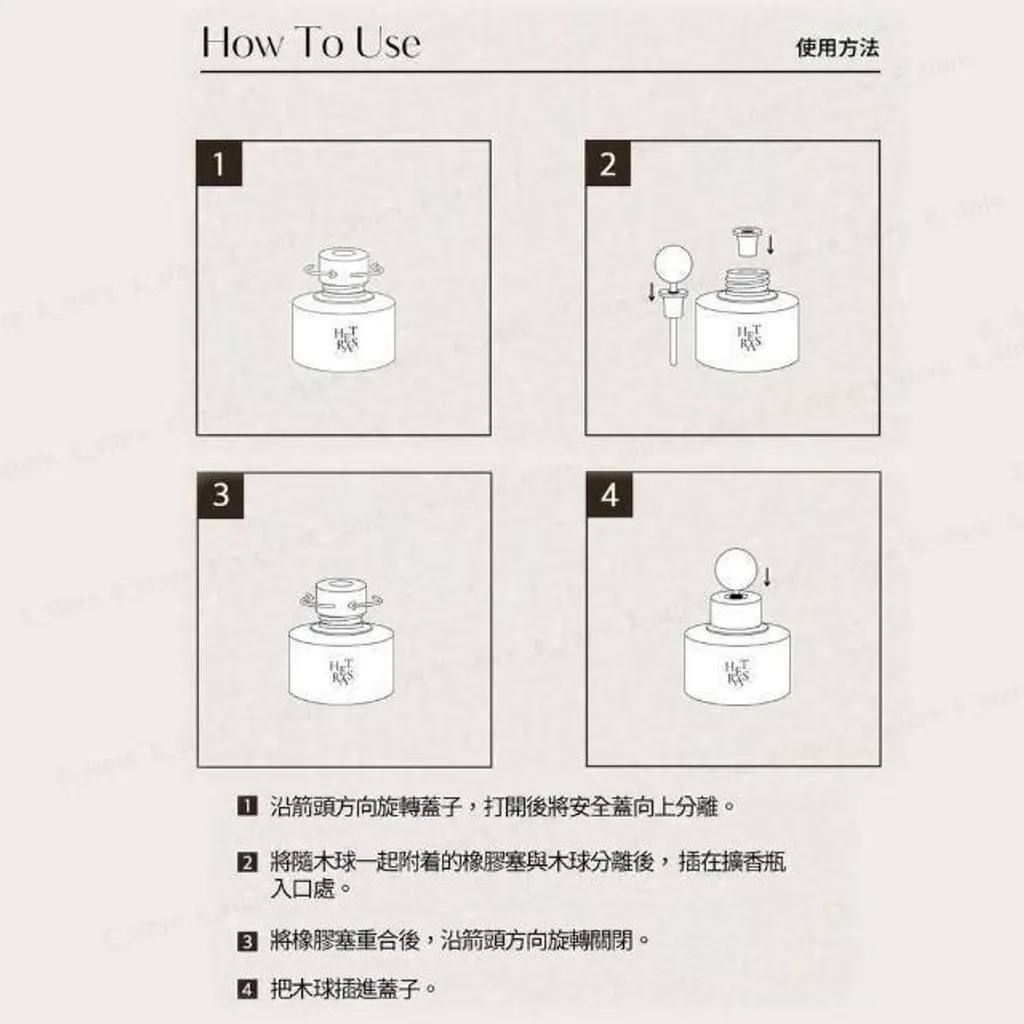 How To Use

使用方法

1

HET RAS

2

HET RAS

3

HET RAS

4

HET RAS

1 沿箭頭方向旋轉蓋子，打開後將安全蓋向上分離。

2 將隨木球一起附着的橡膠塞與木球分離後，插在擴香瓶入口處。

3 將橡膠塞重合後，沿箭頭方向旋轉關閉。

4 把木球插進蓋子。