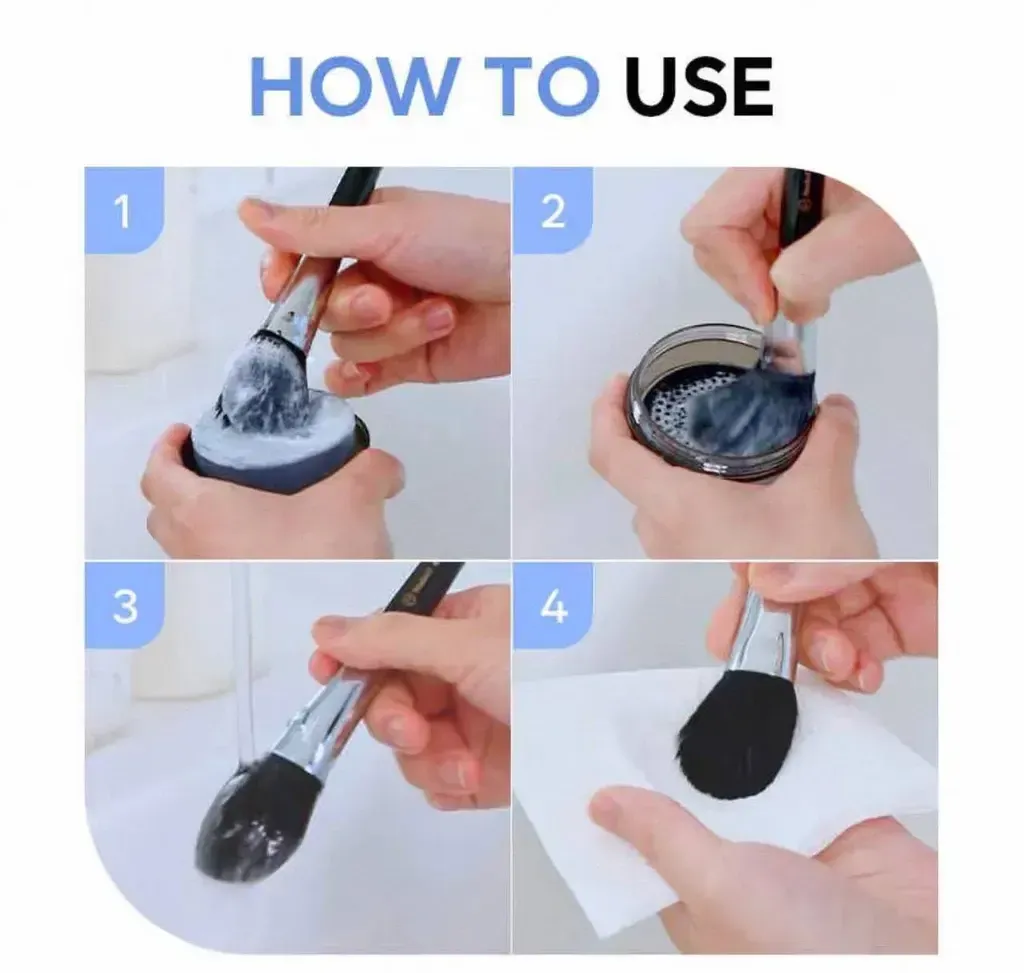 HOW TO USE

1

2

3

4