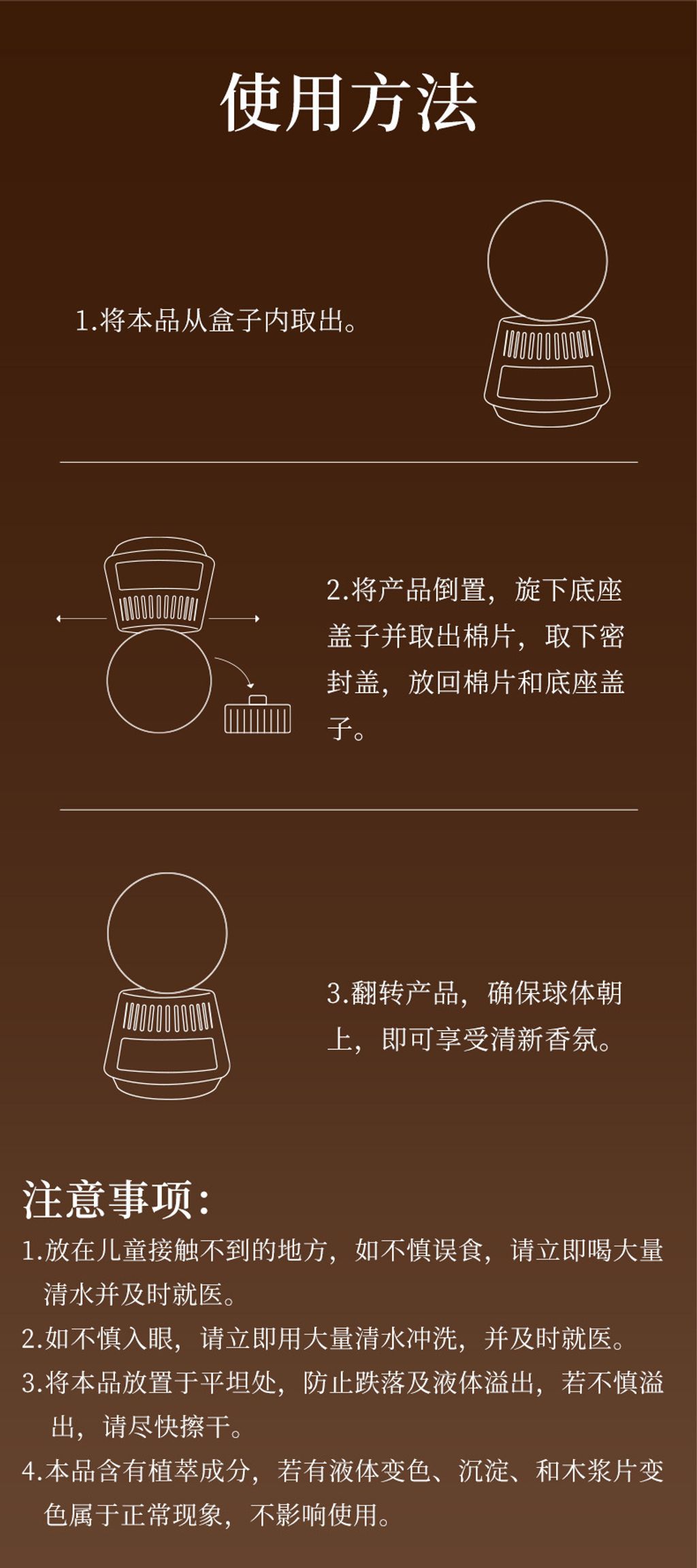 使用方法

1.将本品从盒子内取出。

2.将产品倒置，旋下底座盖子并取出棉片，取下密封盖，放回棉片和底座盖子。

3.翻转产品，确保球体朝上，即可享受清新香氛。

注意事项：

1.放在儿童接触不到的地方，如不慎误食，请立即喝大量清水并及时就医。

2.如不慎入眼，请立即用大量清水冲洗，并及时就医。

3.将本品放置于平坦处，防止跌落及液体溢出，若不慎溢出，请尽快擦干。

4.本品含有植萃成分，若有液体变色、沉淀、和木浆片变色属于正常现象，不影响使用。