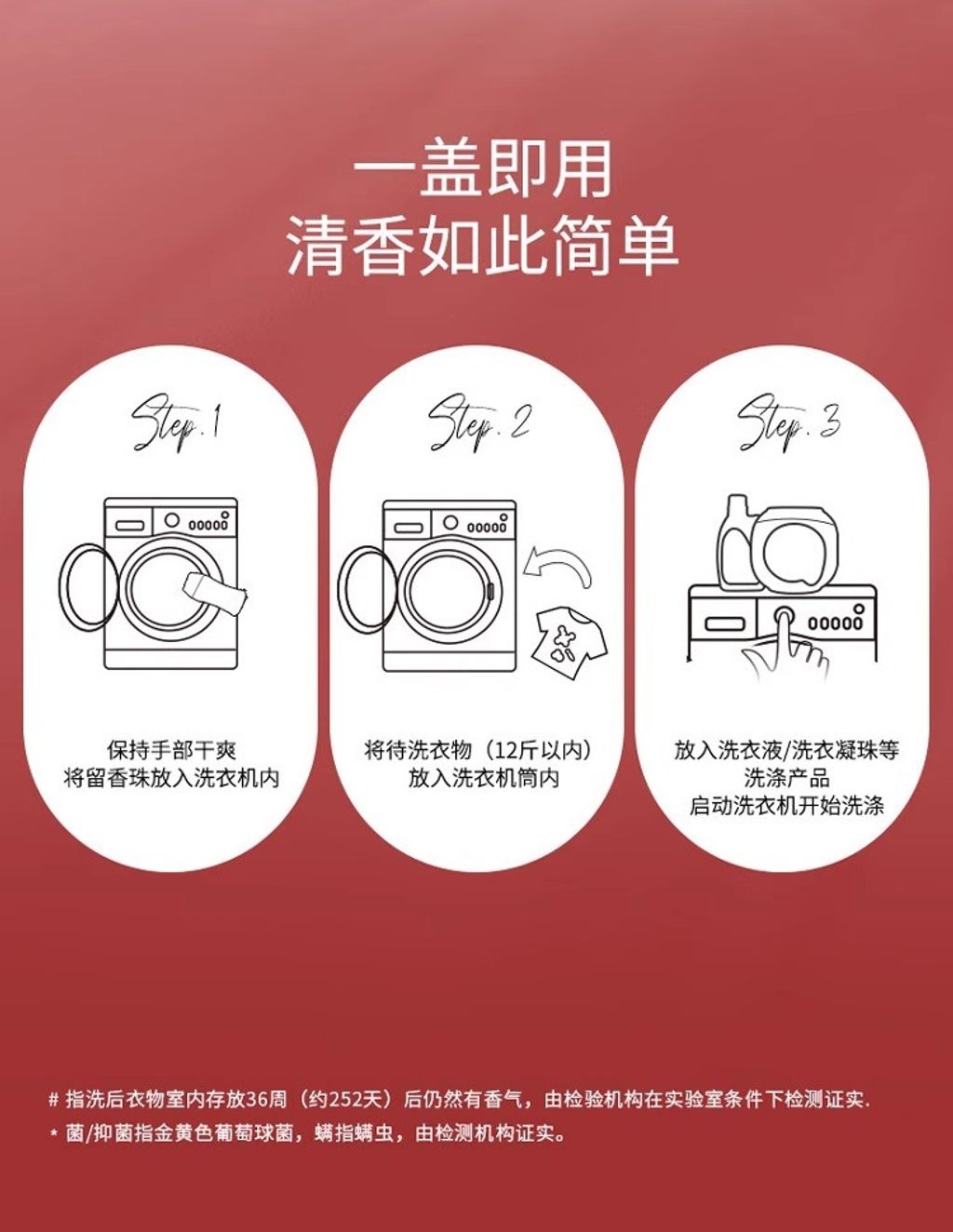 一盖即用
清香如此简单

Step.1

00000

保持手部干爽
将留香珠放入洗衣机内

Step.2

00000

将待洗衣物（12斤以内）
放入洗衣机筒内

Step.3

00000

放入洗衣液/洗衣凝珠等
洗涤产品
启动洗衣机开始洗涤

# 指洗后衣物室内存放36周（约252天）后仍然有香气，由检验机构在实验室条件下检测证实.
* 菌/抑菌指金黄色葡萄球菌，螨指螨虫，由检测机构证实。