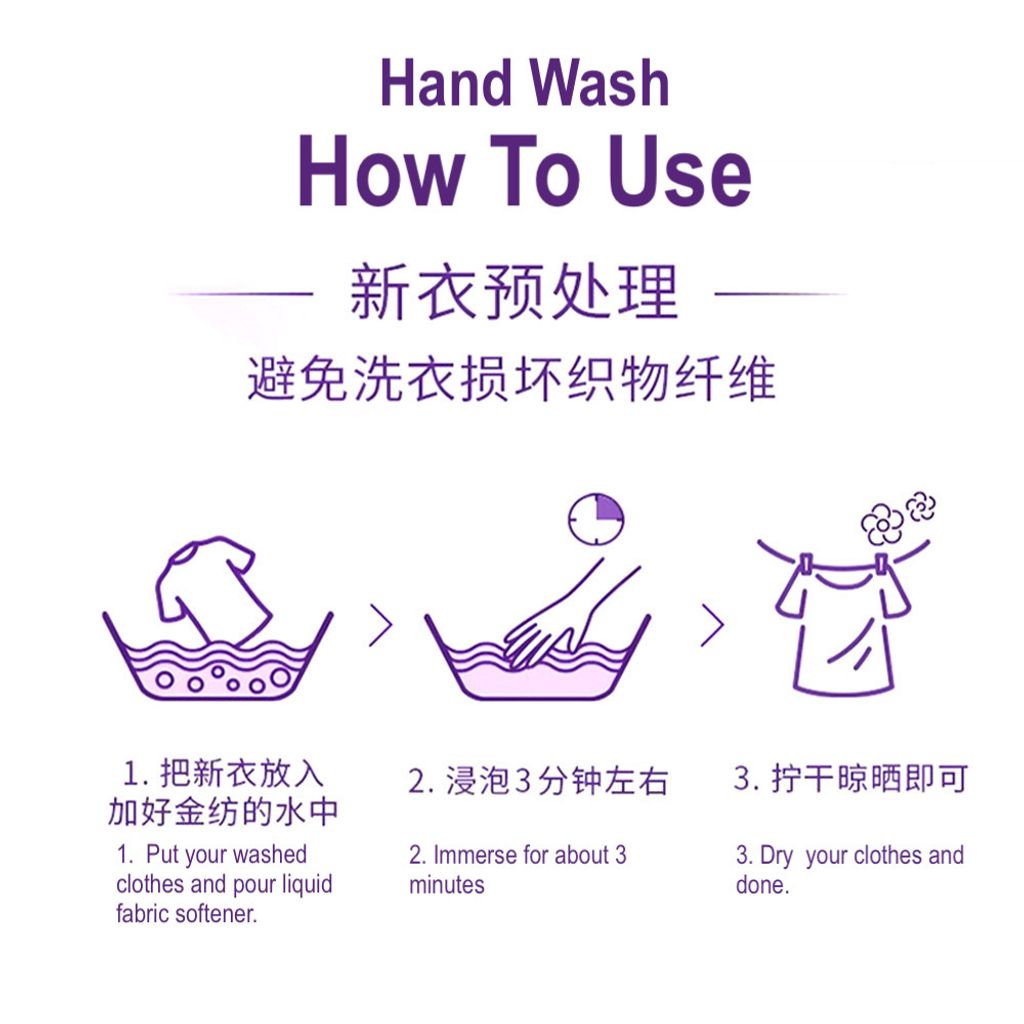 Hand Wash
How To Use

新衣预处理
避免洗衣损坏织物纤维

1. 把新衣放入加好金纺的水中
1. Put your washed clothes and pour liquid fabric softener.

2. 浸泡3分钟左右
2. Immerse for about 3 minutes

3. 拧干晾晒即可
3. Dry your clothes and done.