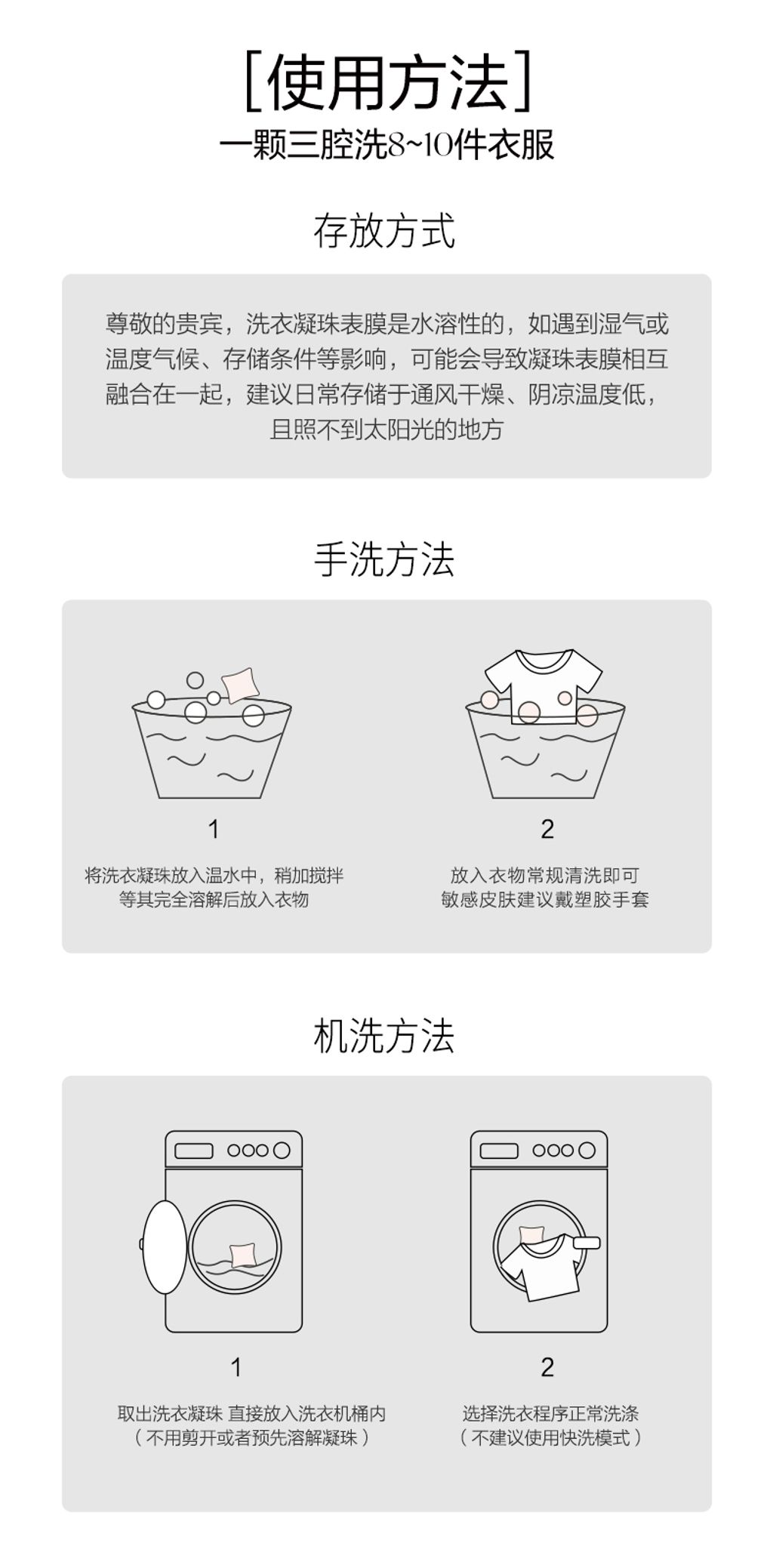 [使用方法]
一颗三腔洗8~10件衣服

存放方式

尊敬的贵宾，洗衣凝珠表膜是水溶性的，如遇到湿气或温度气候、存储条件等影响，可能会导致凝珠表膜相互融合在一起，建议日常存储于通风干燥、阴凉温度低，且照不到太阳光的地方

手洗方法

1
将洗衣凝珠放入温水中，稍加搅拌
等其完全溶解后放入衣物

2
放入衣物常规清洗即可
敏感皮肤建议戴塑胶手套

机洗方法

1
取出洗衣凝珠 直接放入洗衣机桶内
（不用剪开或者预先溶解凝珠）

2
选择洗衣程序正常洗涤
（不建议使用快洗模式）