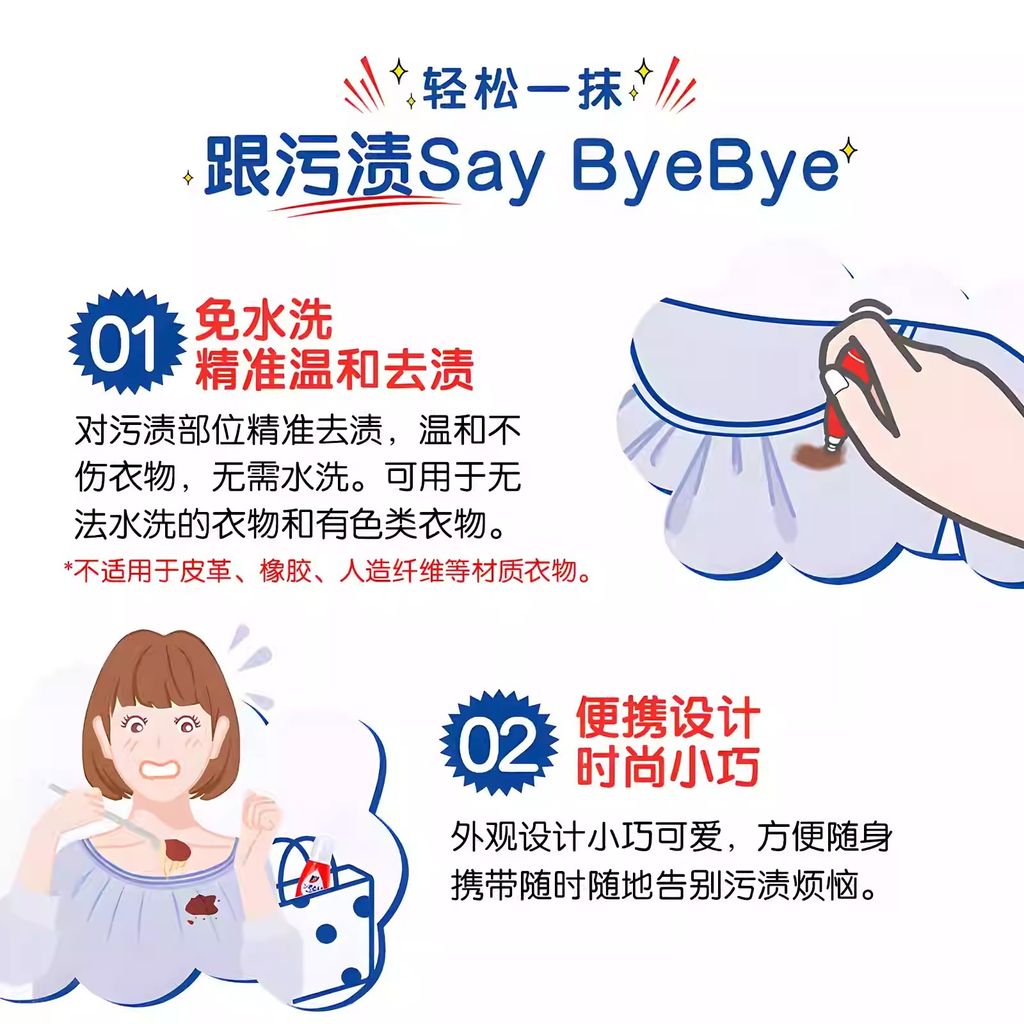 轻松一抹
跟污渍Say ByeBye

01 免水洗
精准温和去渍

对污渍部位精准去渍，温和不伤衣物，无需水洗。可用于无法水洗的衣物和有色类衣物。

*不适用于皮革、橡胶、人造纤维等材质衣物。

02 便携设计
时尚小巧

外观设计小巧可爱，方便随身携带随时随地告别污渍烦恼。