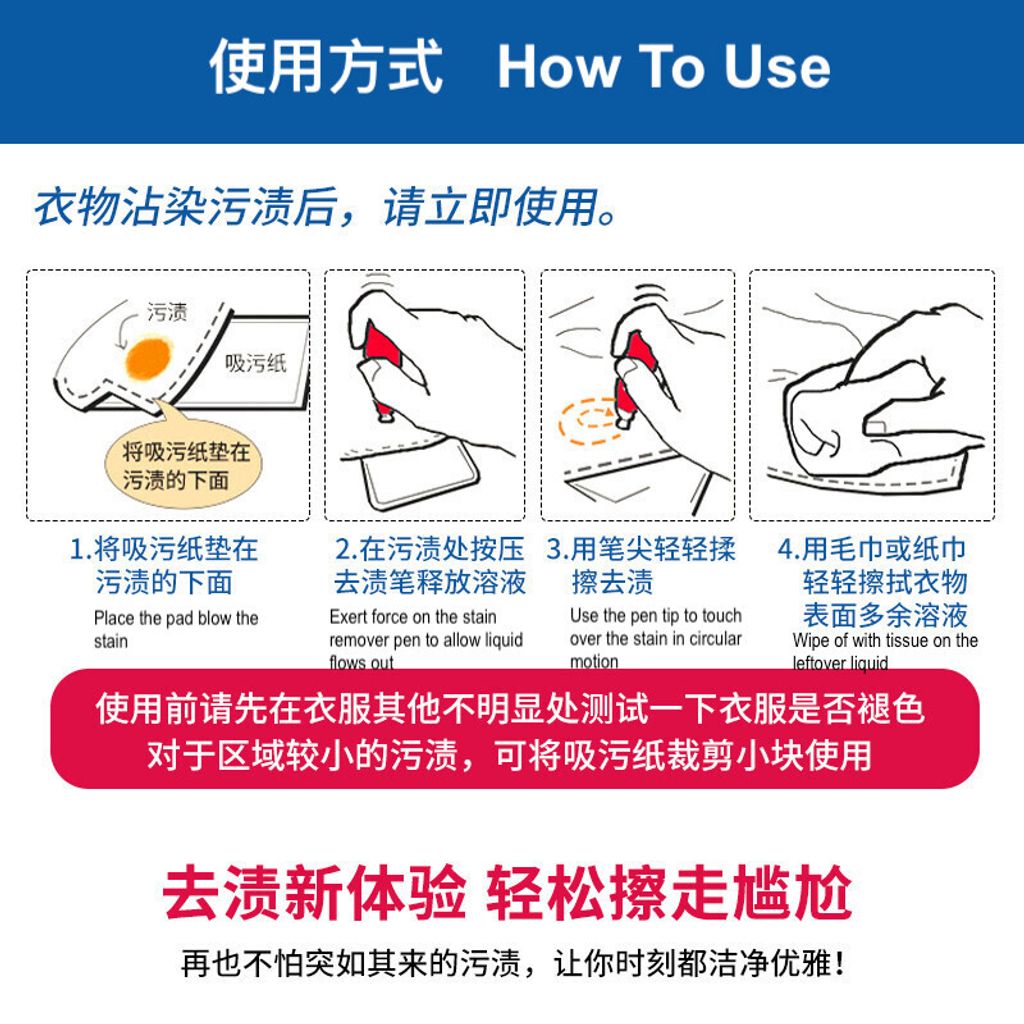 使用方式 How To Use

衣物沾染污渍后，请立即使用。

污渍

吸污纸

将吸污纸垫在污渍的下面

1.将吸污纸垫在污渍的下面

Place the pad blow the stain

2.在污渍处按压去渍笔释放溶液

Exert force on the stain remover pen to allow liquid flows out

3.用笔尖轻轻揉擦去渍

Use the pen tip to touch over the stain in circular motion

4.用毛巾或纸巾轻轻擦拭衣物表面多余溶液

Wipe of with tissue on the leftover liquid

使用前请先在衣服其他不明显处测试一下衣服是否褪色
对于区域较小的污渍，可将吸污纸裁剪小块使用

去渍新体验 轻松擦走尴尬

再也不怕突如其来的污渍，让你时刻都洁净优雅！